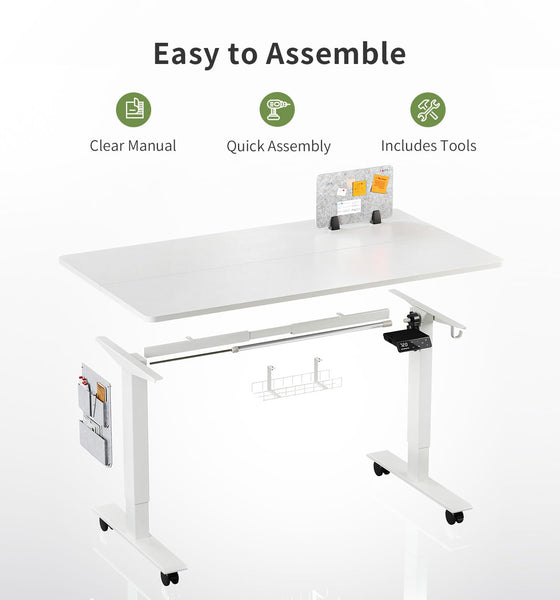 Easy to Assemble

Clear Manual

Quick Assembly

Includes Tools