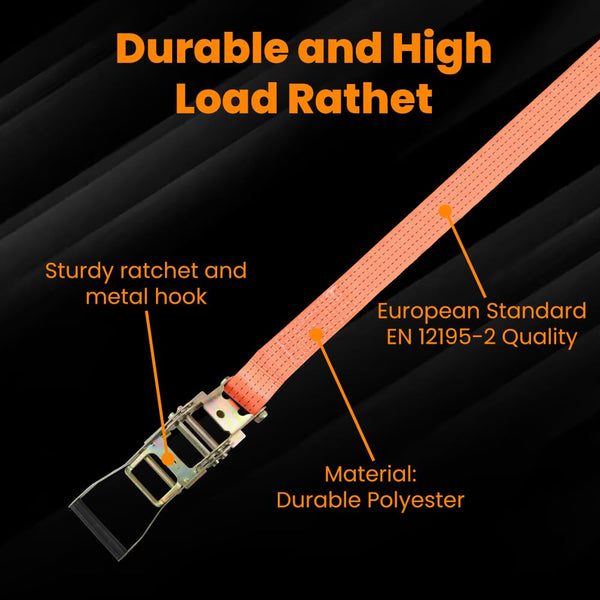 Durable and High Load Rathet

Sturdy ratchet and metal hook

European Standard EN 12195-2 Quality

Material: Durable Polyester