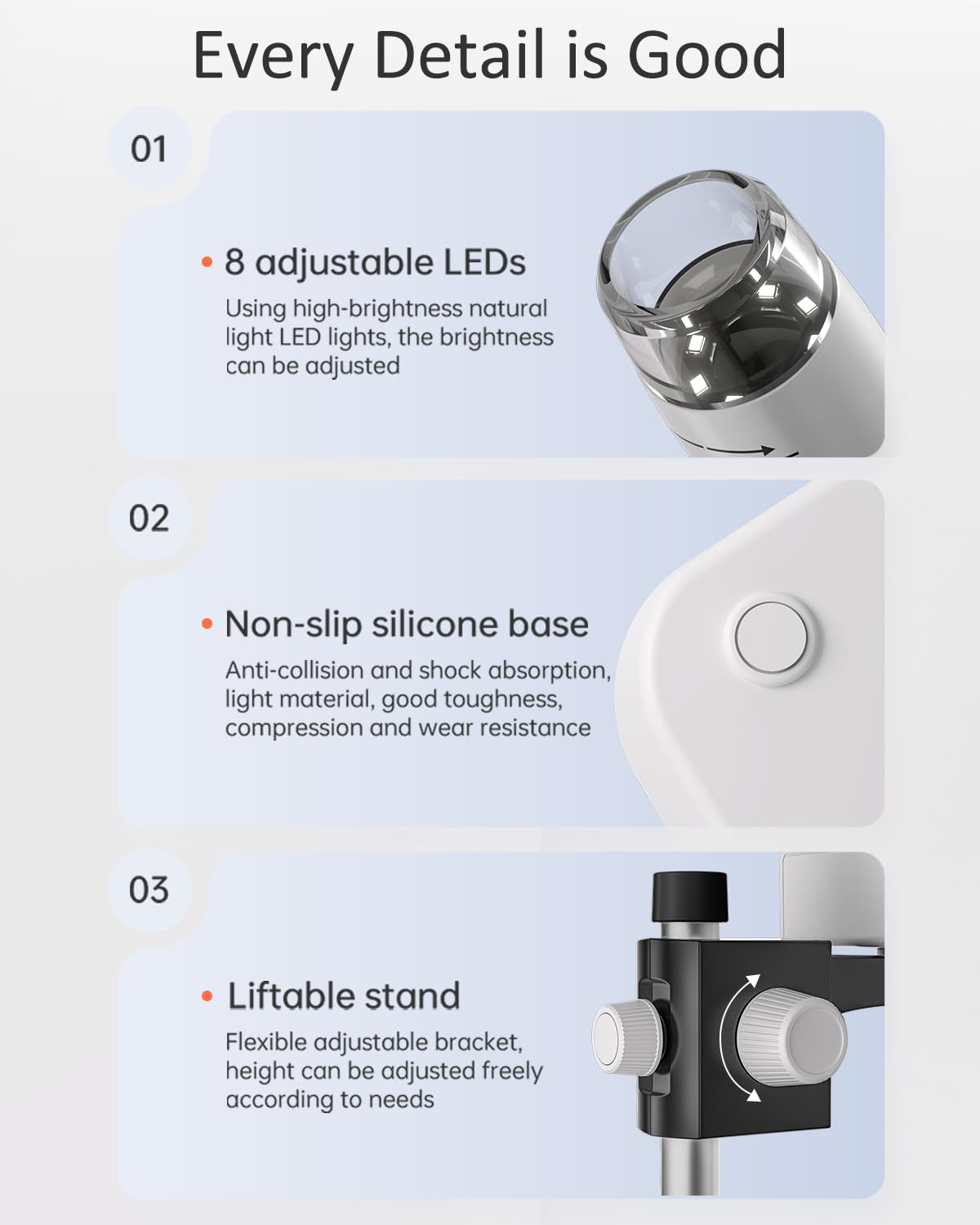 Every Detail is Good

01

• 8 adjustable LEDs

Using high-brightness natural light LED lights, the brightness can be adjusted

02

• Non-slip silicone base

Anti-collision and shock absorption, light material, good toughness, compression and wear resistance

03

• Liftable stand

Flexible adjustable bracket, height can be adjusted freely according to needs