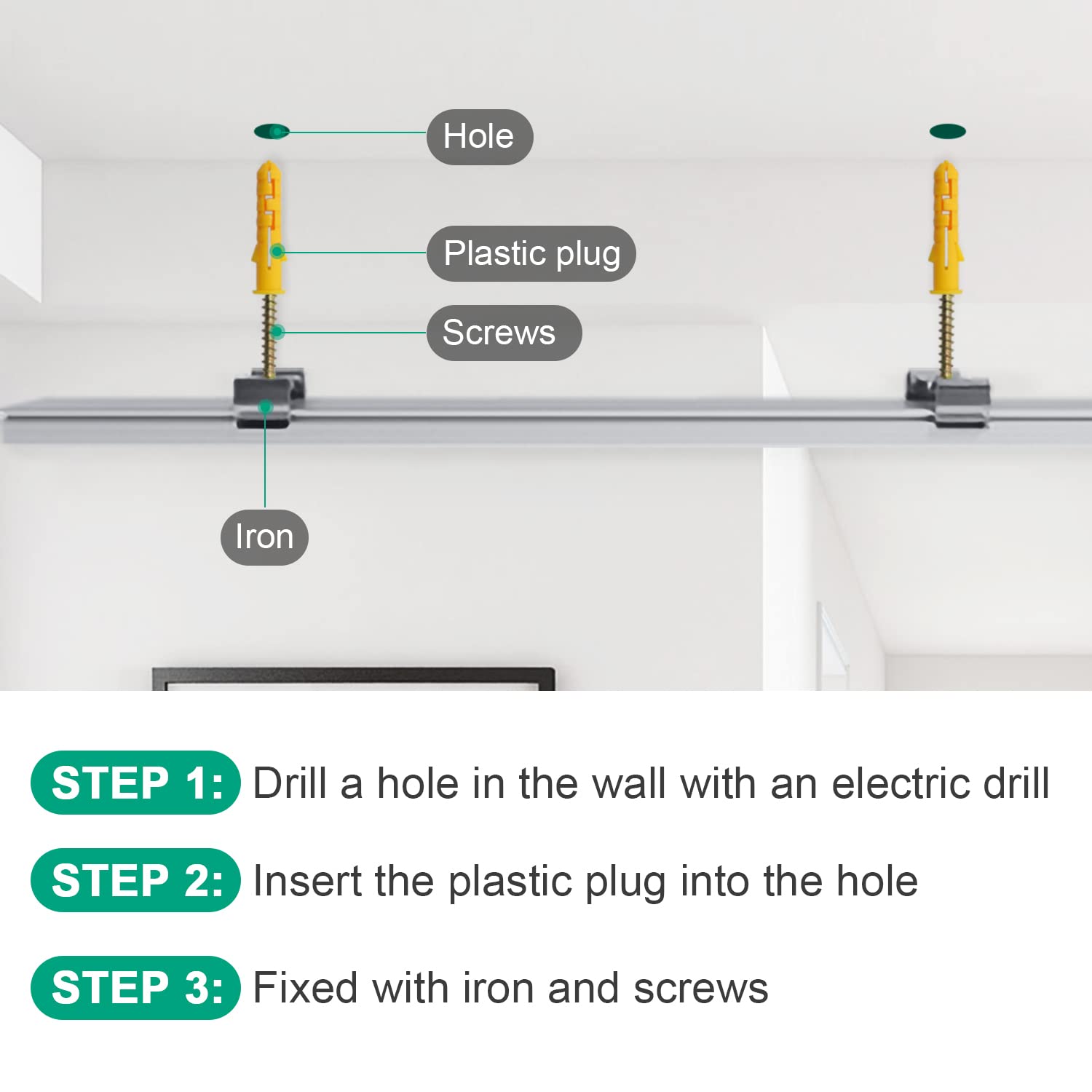 Hole

Plastic plug

Screws

Iron

STEP 1: Drill a hole in the wall with an electric drill

STEP 2: Insert the plastic plug into the hole

STEP 3: Fixed with iron and screws