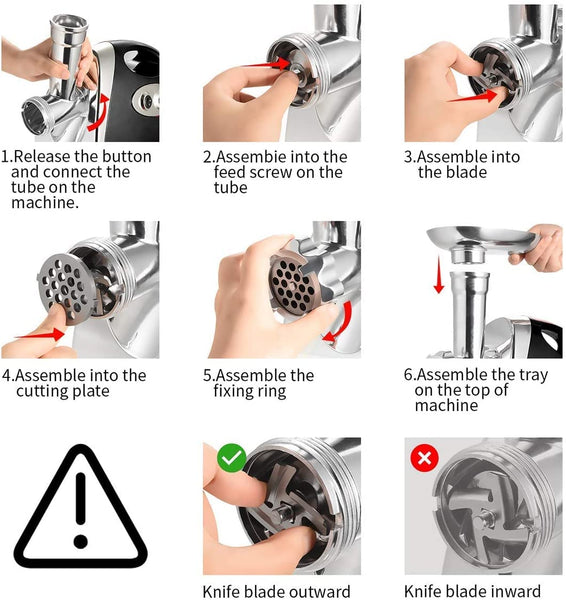 1.Release the button and connect the tube on the machine.

2.Assembie into the feed screw on the tube

3.Assemble into the blade

4.Assemble into the cutting plate

5.Assemble the fixing ring

6.Assemble the tray on the top of machine

Knife blade outward

Knife blade inward