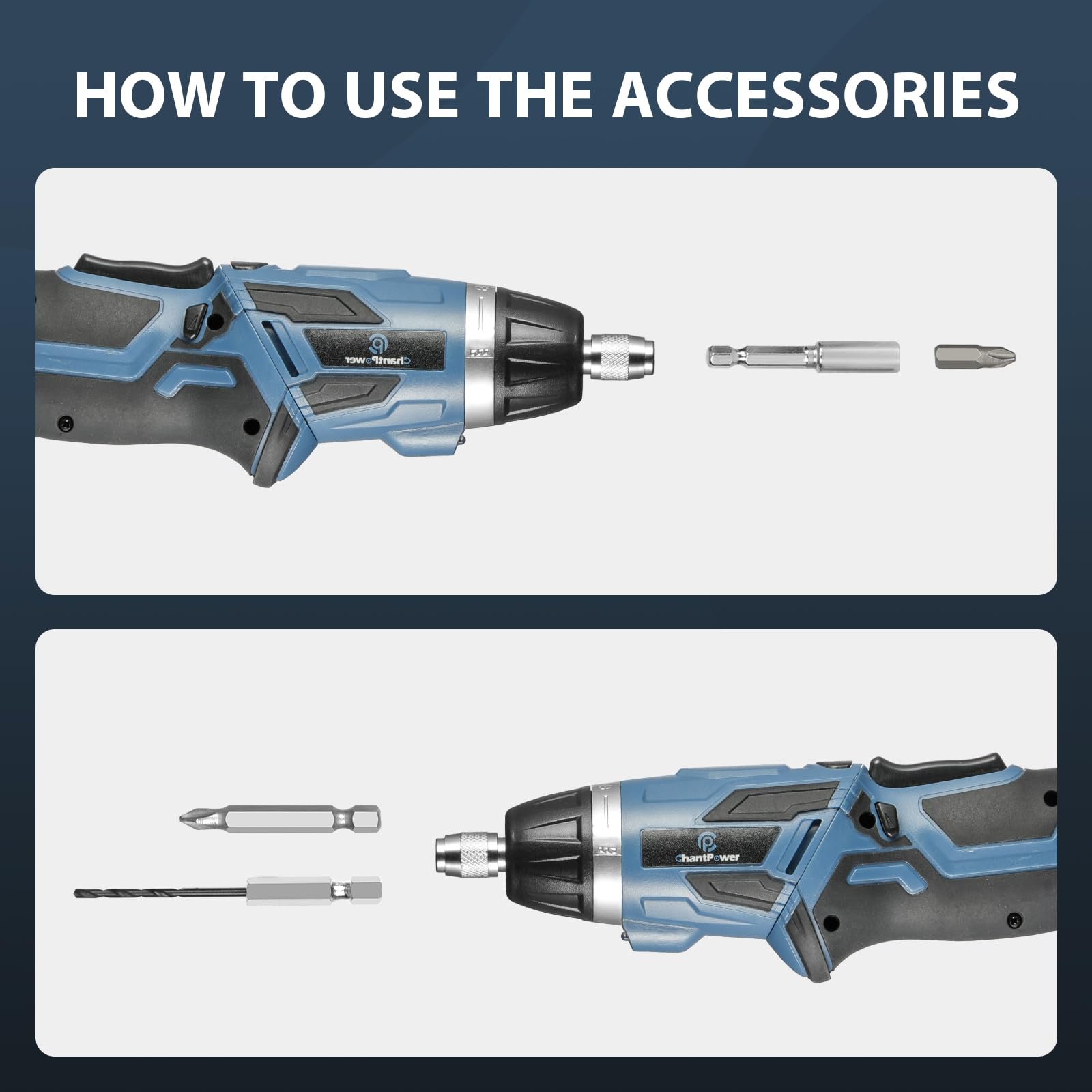 HOW TO USE THE ACCESSORIES

ChantPower

ChantPower