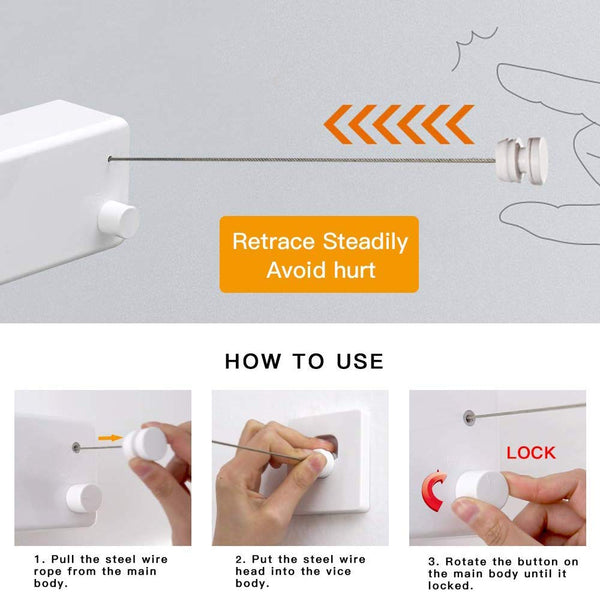 Retrace Steadily
Avoid hurt

HOW TO USE

LOCK

1. Pull the steel wire rope from the main body.

2. Put the steel wire head into the vice body.

3. Rotate the button on the main body until it locked.