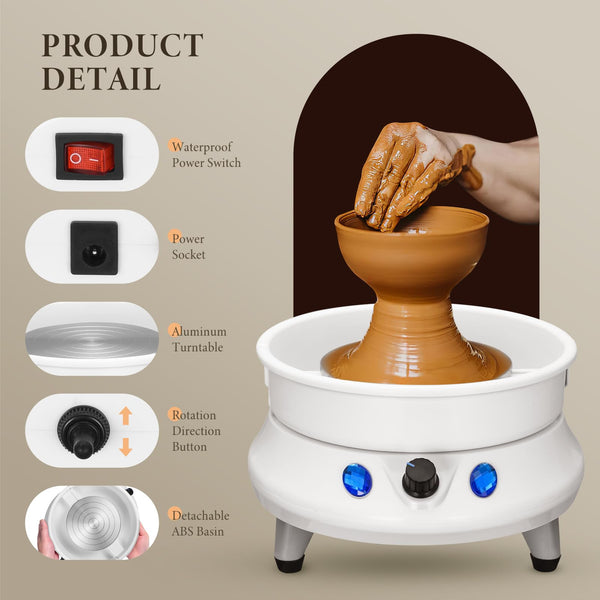 PRODUCT DETAIL

Waterproof Power Switch

Power Socket

Aluminum Turntable

Rotation Direction Button

Detachable ABS Basin