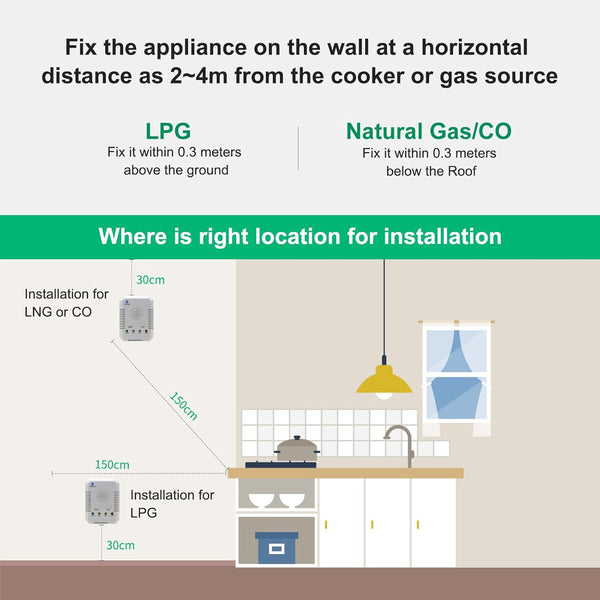 Fix the appliance on the wall at a horizontal distance as 2~4m from the cooker or gas source

LPG
Fix it within 0.3 meters above the ground

Natural Gas/CO
Fix it within 0.3 meters below the Roof

Where is right location for installation

30cm

Installation for LNG or CO

150cm

150cm

Installation for LPG

30cm