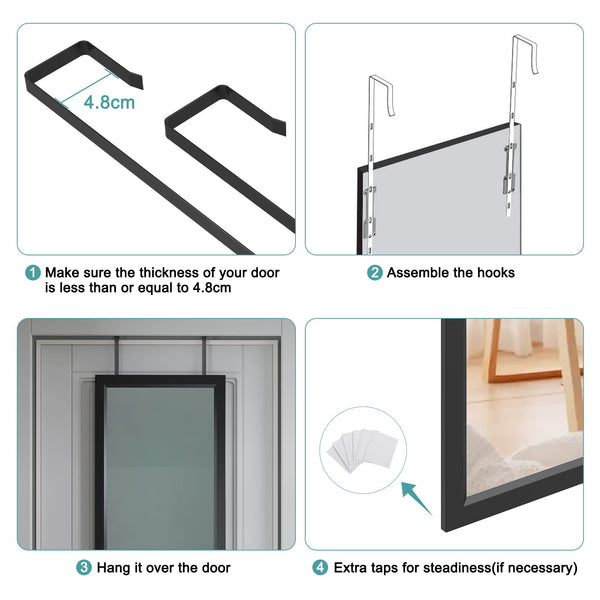 4.8cm

1 Make sure the thickness of your door is less than or equal to 4.8cm

2 Assemble the hooks

3 Hang it over the door

4 Extra taps for steadiness(if necessary)