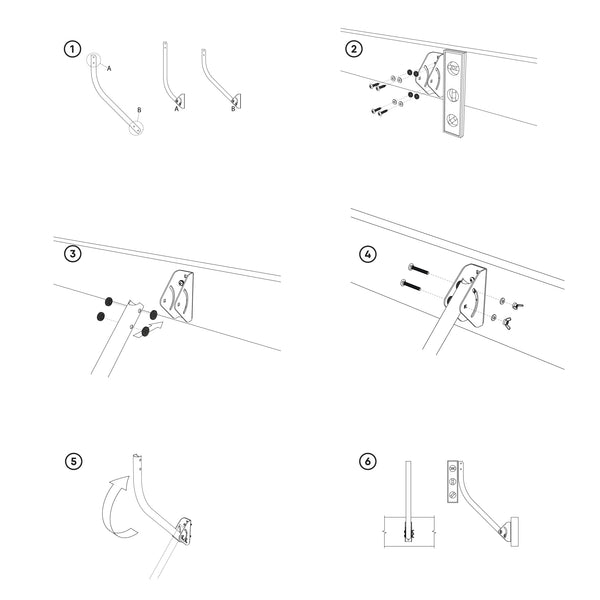 1

A

B

A

B

2

3

4

5

6