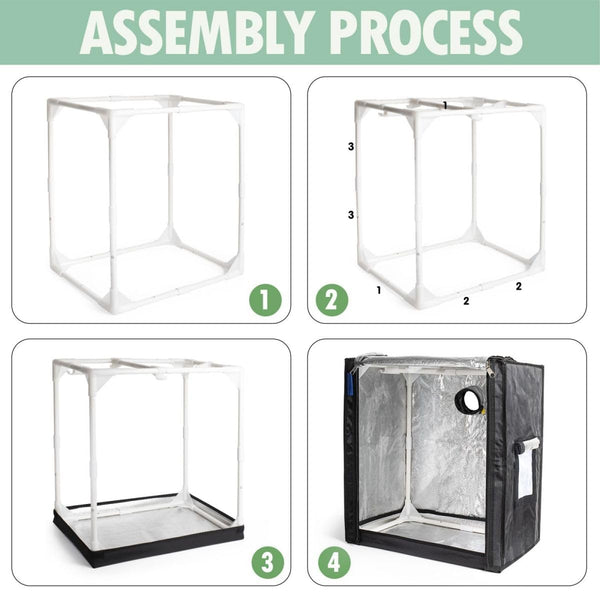 ASSEMBLY PROCESS

1

1
3
3
1
2
2
2

3

4