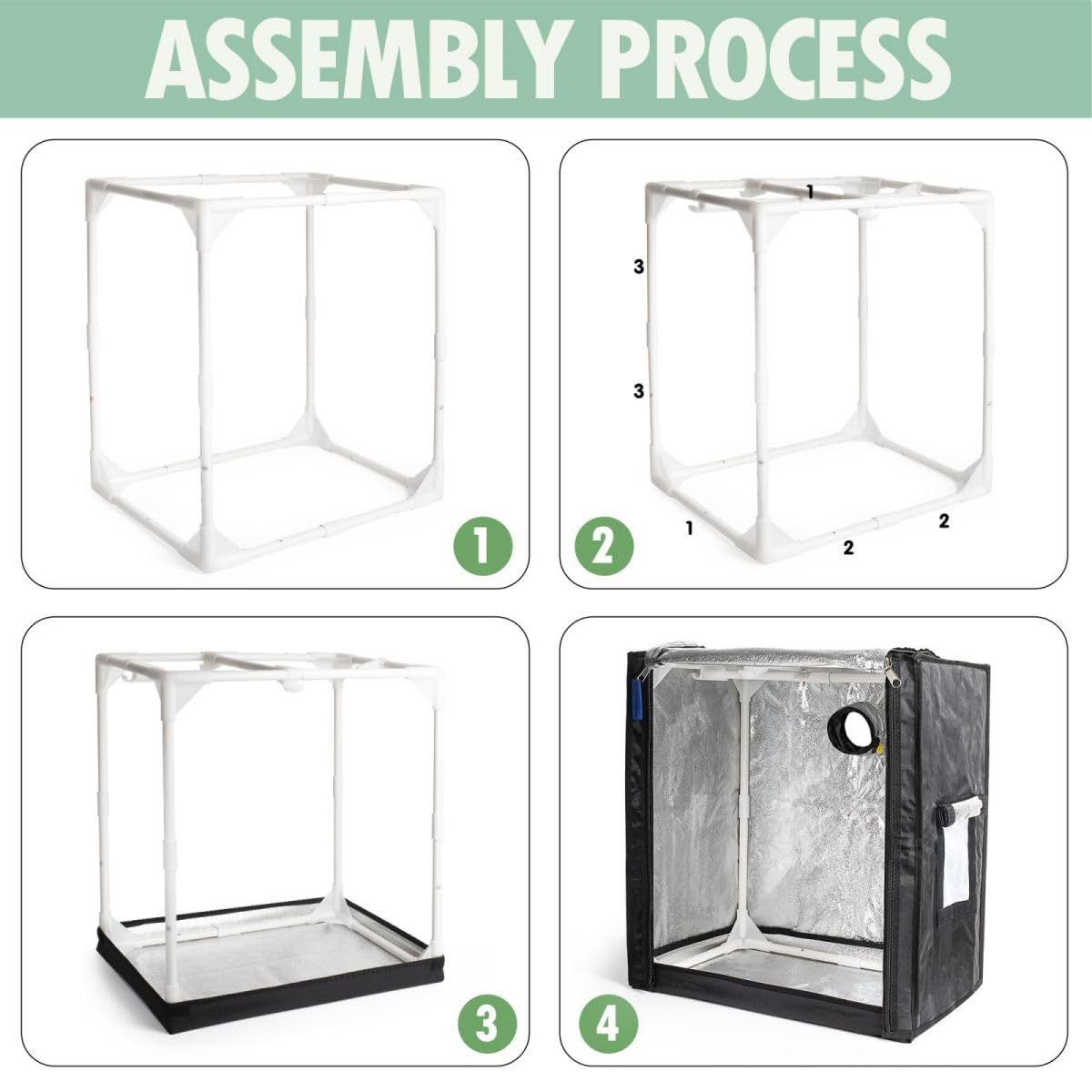 ASSEMBLY PROCESS

1

1
3
3
1
2
2
2

3

4