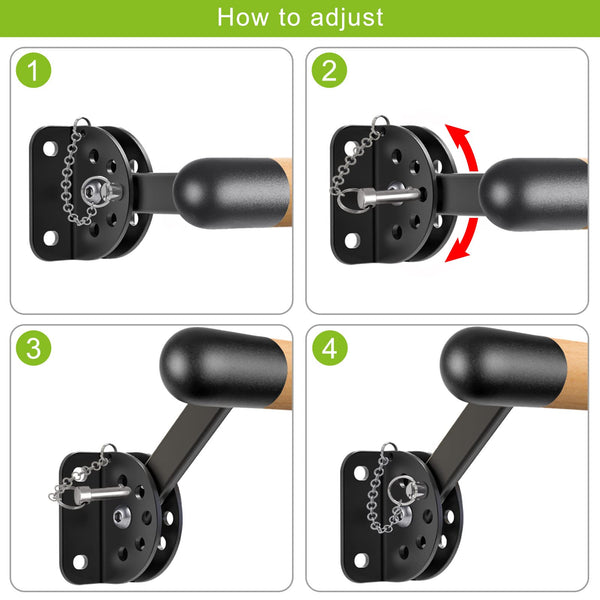 How to adjust

1

2

3

4