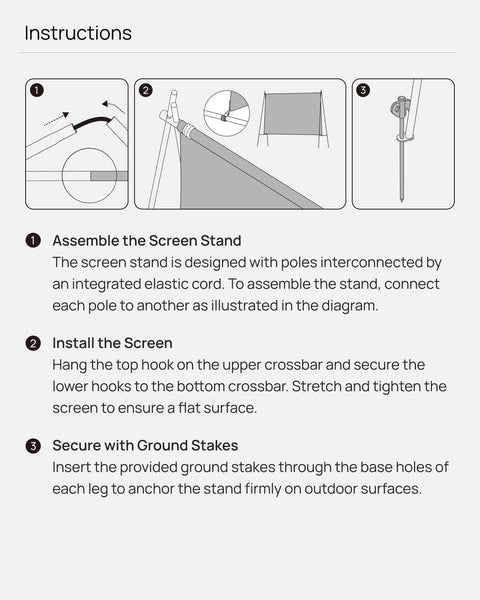 Instructions

1

2

3

1 Assemble the Screen Stand
The screen stand is designed with poles interconnected by an integrated elastic cord. To assemble the stand, connect each pole to another as illustrated in the diagram.

2 Install the Screen
Hang the top hook on the upper crossbar and secure the lower hooks to the bottom crossbar. Stretch and tighten the screen to ensure a flat surface.

3 Secure with Ground Stakes
Insert the provided ground stakes through the base holes of each leg to anchor the stand firmly on outdoor surfaces.