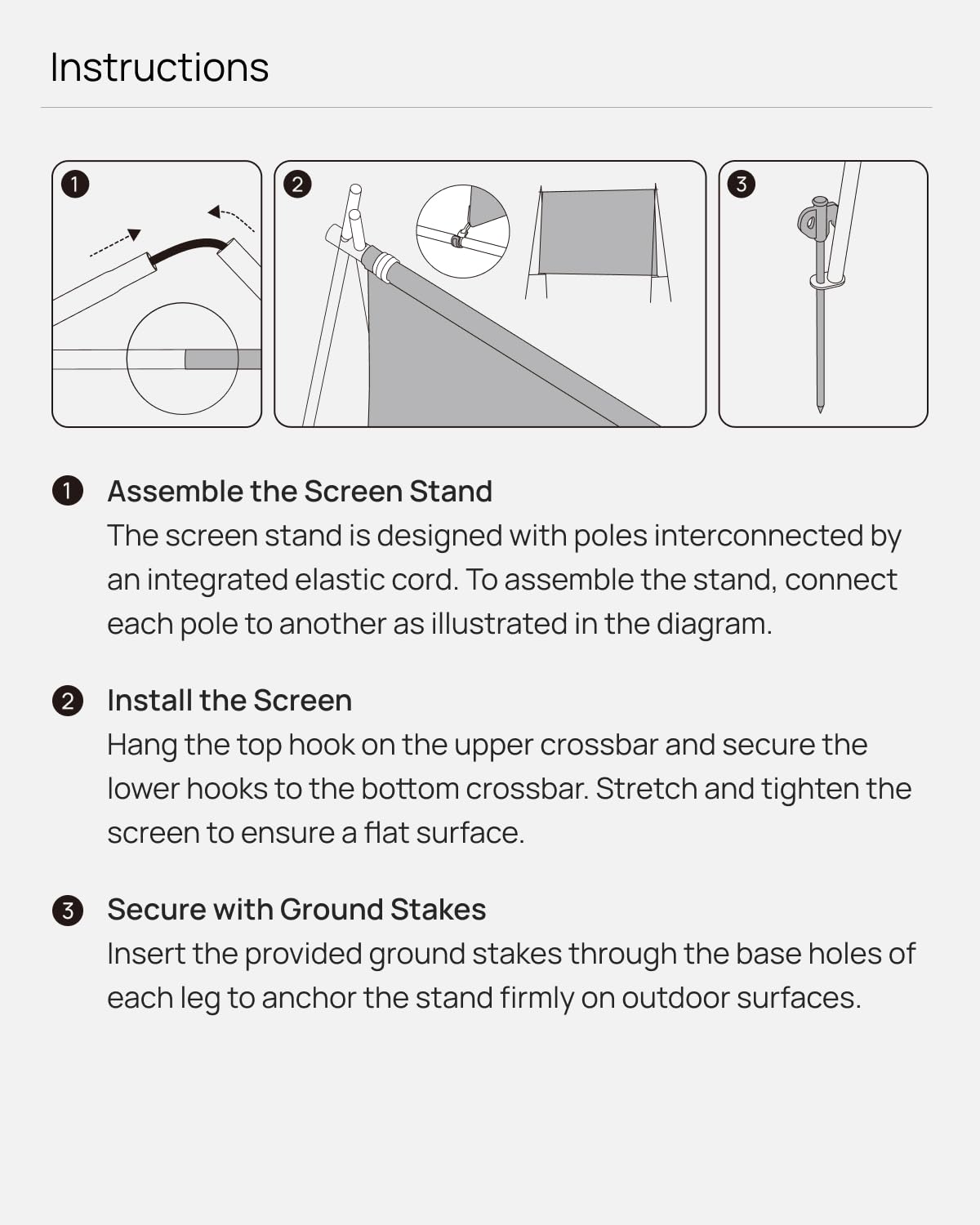 Instructions

1

2

3

1 Assemble the Screen Stand
The screen stand is designed with poles interconnected by an integrated elastic cord. To assemble the stand, connect each pole to another as illustrated in the diagram.

2 Install the Screen
Hang the top hook on the upper crossbar and secure the lower hooks to the bottom crossbar. Stretch and tighten the screen to ensure a flat surface.

3 Secure with Ground Stakes
Insert the provided ground stakes through the base holes of each leg to anchor the stand firmly on outdoor surfaces.