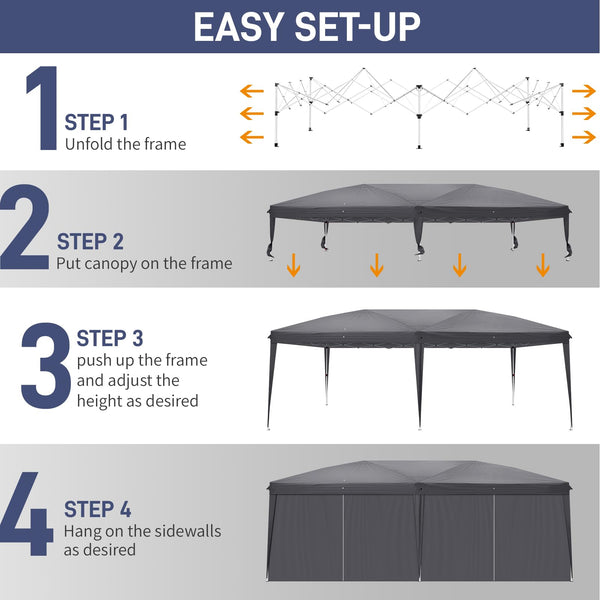 EASY SET-UP

1
STEP 1
Unfold the frame

2
STEP 2
Put canopy on the frame

3
STEP 3
push up the frame and adjust the height as desired

4
STEP 4
Hang on the sidewalls as desired