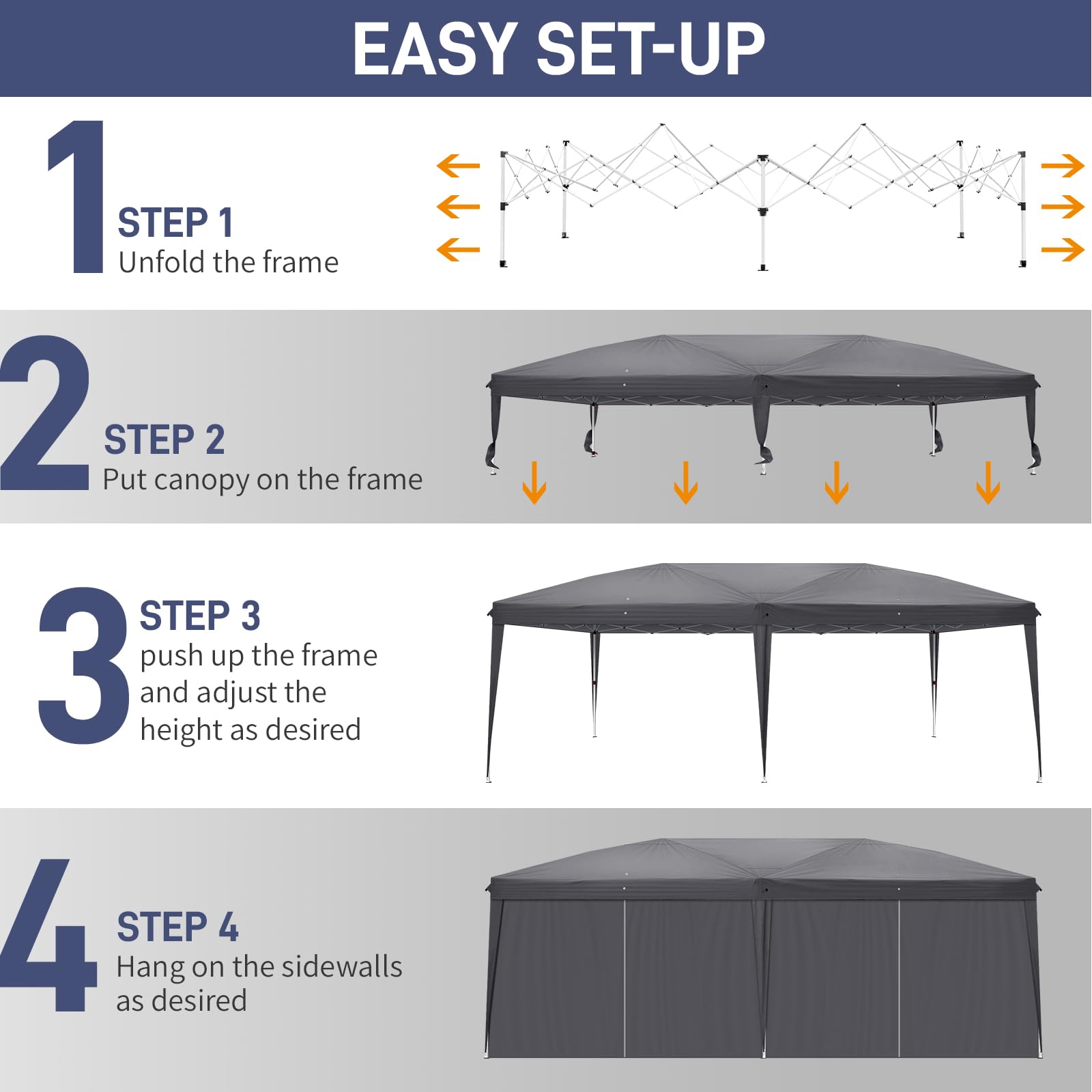 EASY SET-UP

1
STEP 1
Unfold the frame

2
STEP 2
Put canopy on the frame

3
STEP 3
push up the frame and adjust the height as desired

4
STEP 4
Hang on the sidewalls as desired