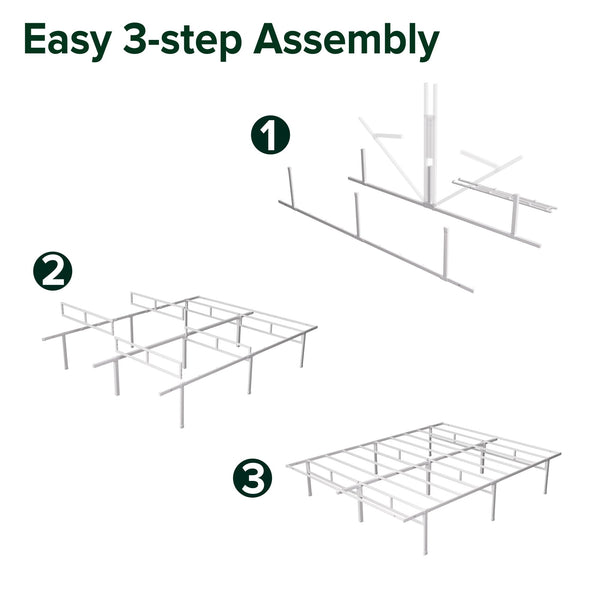 Easy 3-step Assembly

1

2

3