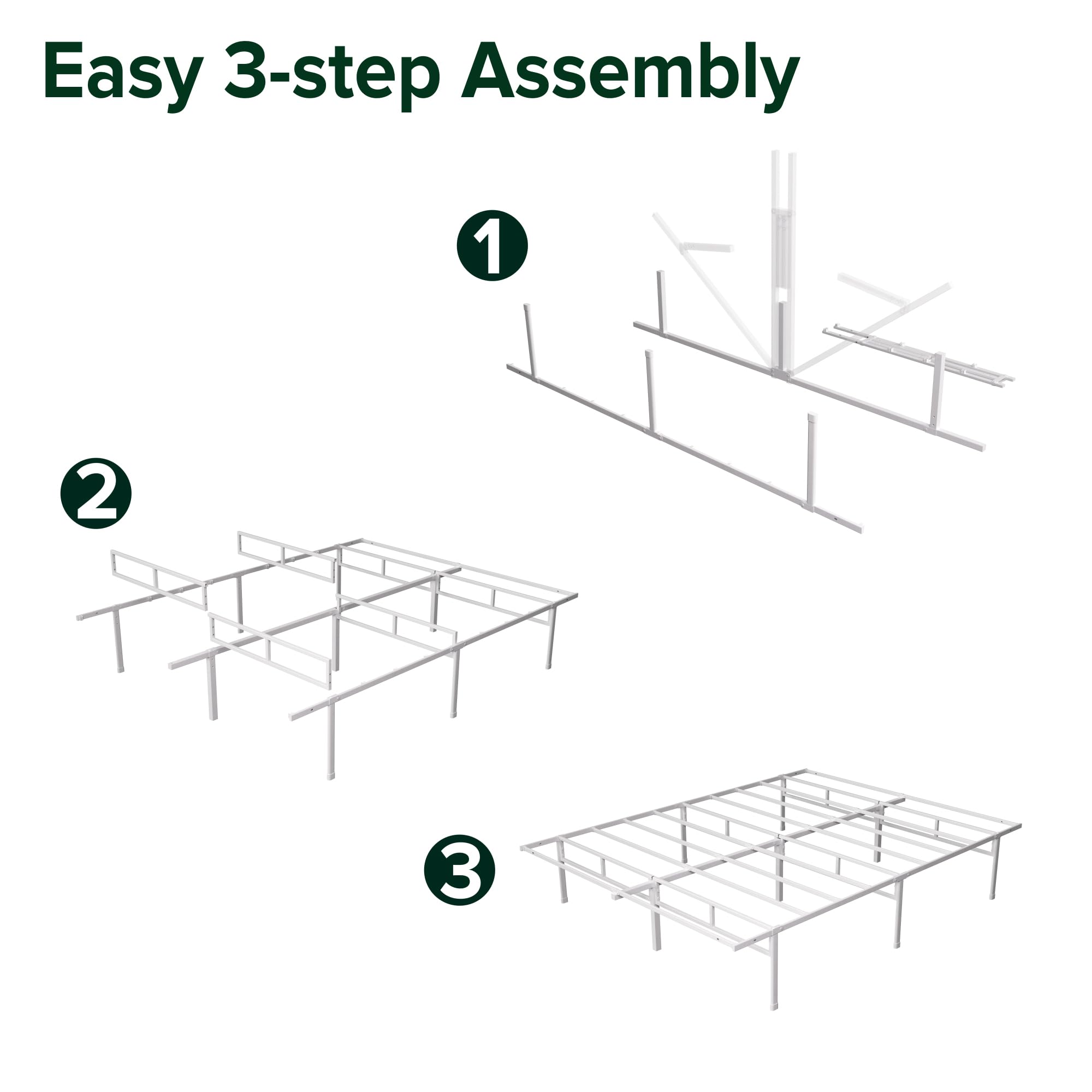 Easy 3-step Assembly

1

2

3