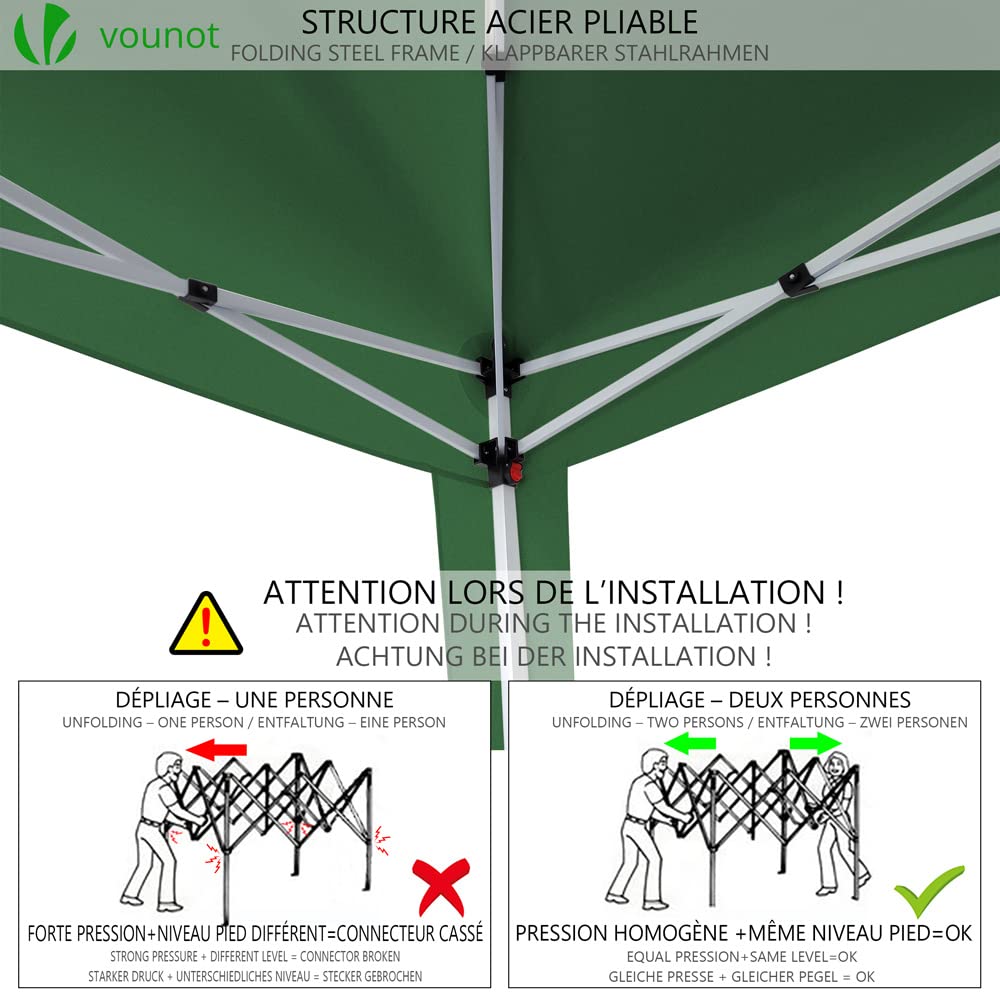 vounot

STRUCTURE ACIER PLIABLE
FOLDING STEEL FRAME / KLAPPBARER STAHLRAHMEN

ATTENTION LORS DE L'INSTALLATION !
ATTENTION DURING THE INSTALLATION !
ACHTUNG BEI DER INSTALLATION !

DÉPLIAGE – UNE PERSONNE
UNFOLDING – ONE PERSON / ENTFALTUNG – EINE PERSON

FORTE PRESSION+NIVEAU PIED DIFFÉRENT=CONNECTEUR CASSÉ
STRONG PRESSURE + DIFFERENT LEVEL = CONNECTOR BROKEN
STARKER DRUCK + UNTERSCHIEDLICHES NIVEAU = STECKER GEBROCHEN

DÉPLIAGE – DEUX PERSONNES
UNFOLDING – TWO PERSONS / ENTFALTUNG – ZWEI PERSONEN

PRESSION HOMOGÈNE +MÊME NIVEAU PIED=OK
EQUAL PRESSION+SAME LEVEL=OK
GLEICHE PRESSE + GLEICHER PEGEL = OK