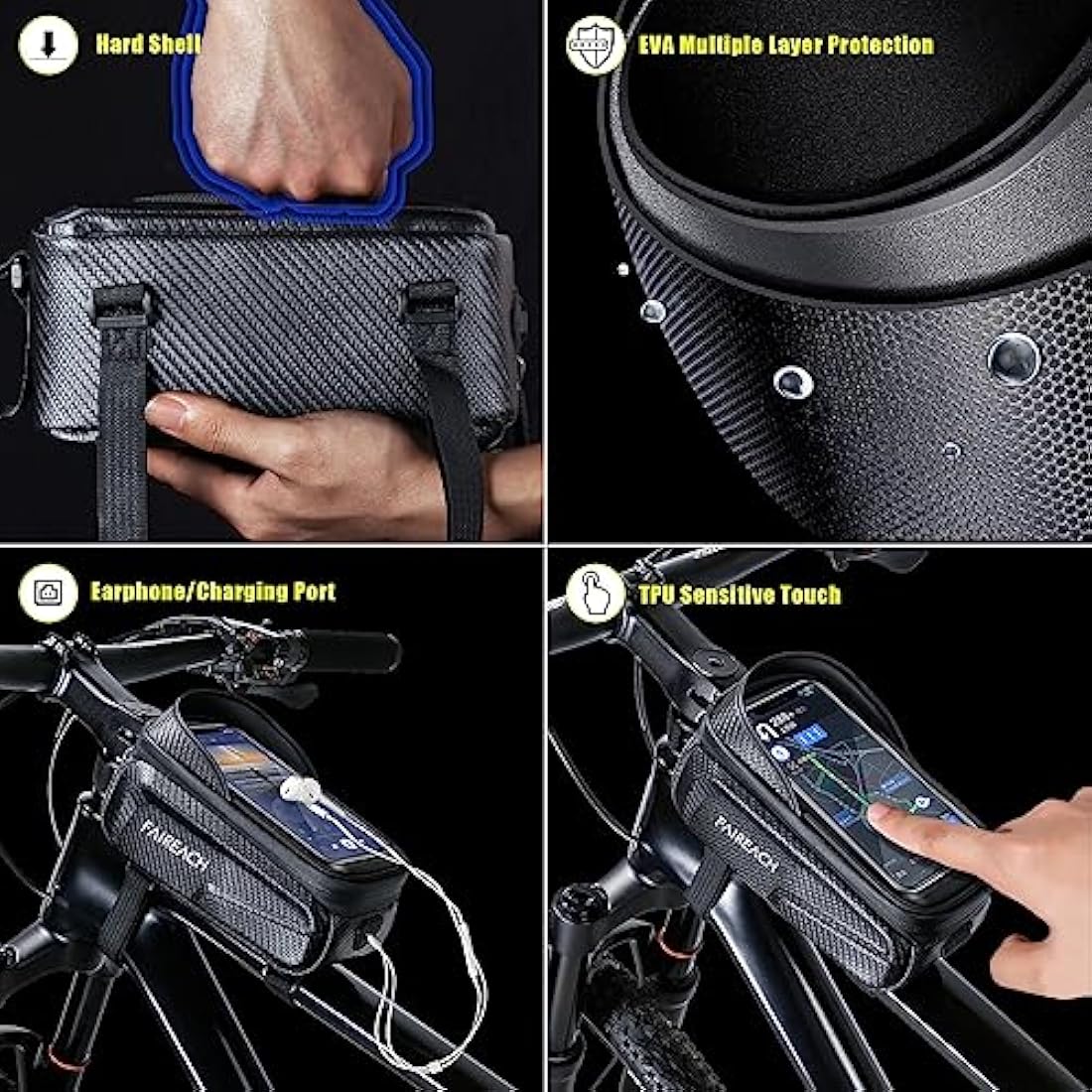 Hard Shell

EVA Multiple Layer Protection

Earphone/Charging Port

FAIREACH

TPU Sensitive Touch

FAIREACH