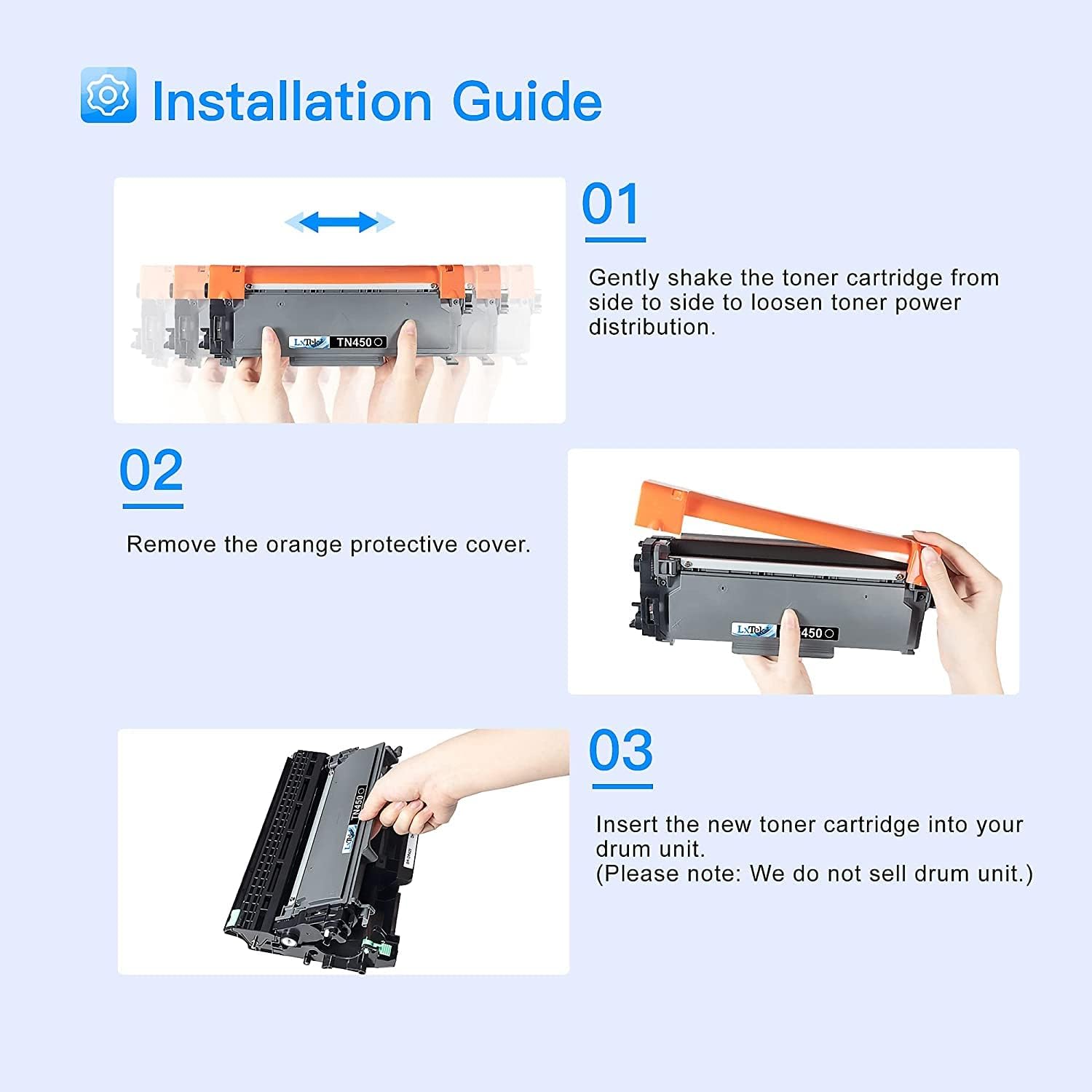 Installation Guide

LxTek TN450

01

Gently shake the toner cartridge from side to side to loosen toner power distribution.

02

Remove the orange protective cover.

LxTek 450

LxTek TN450

03

Insert the new toner cartridge into your drum unit.
(Please note: We do not sell drum unit.)