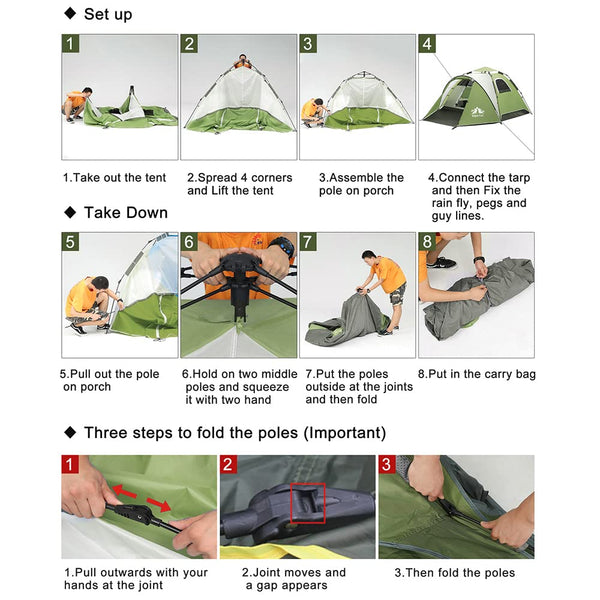 ◆ Set up

1

2

3

4

1.Take out the tent

2.Spread 4 corners and Lift the tent

3.Assemble the pole on porch

4.Connect the tarp and then Fix the rain fly, pegs and guy lines.

◆ Take Down

5

6

7

8

5.Pull out the pole on porch

6.Hold on two middle poles and squeeze it with two hand

7.Put the poles outside at the joints and then fold

8.Put in the carry bag

◆ Three steps to fold the poles (Important)

1

2

3

1.Pull outwards with your hands at the joint

2.Joint moves and a gap appears

3.Then fold the poles