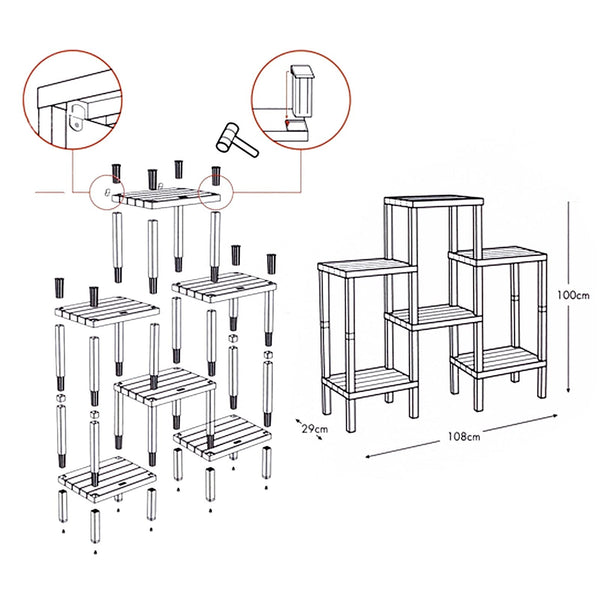 100cm

29cm

108cm