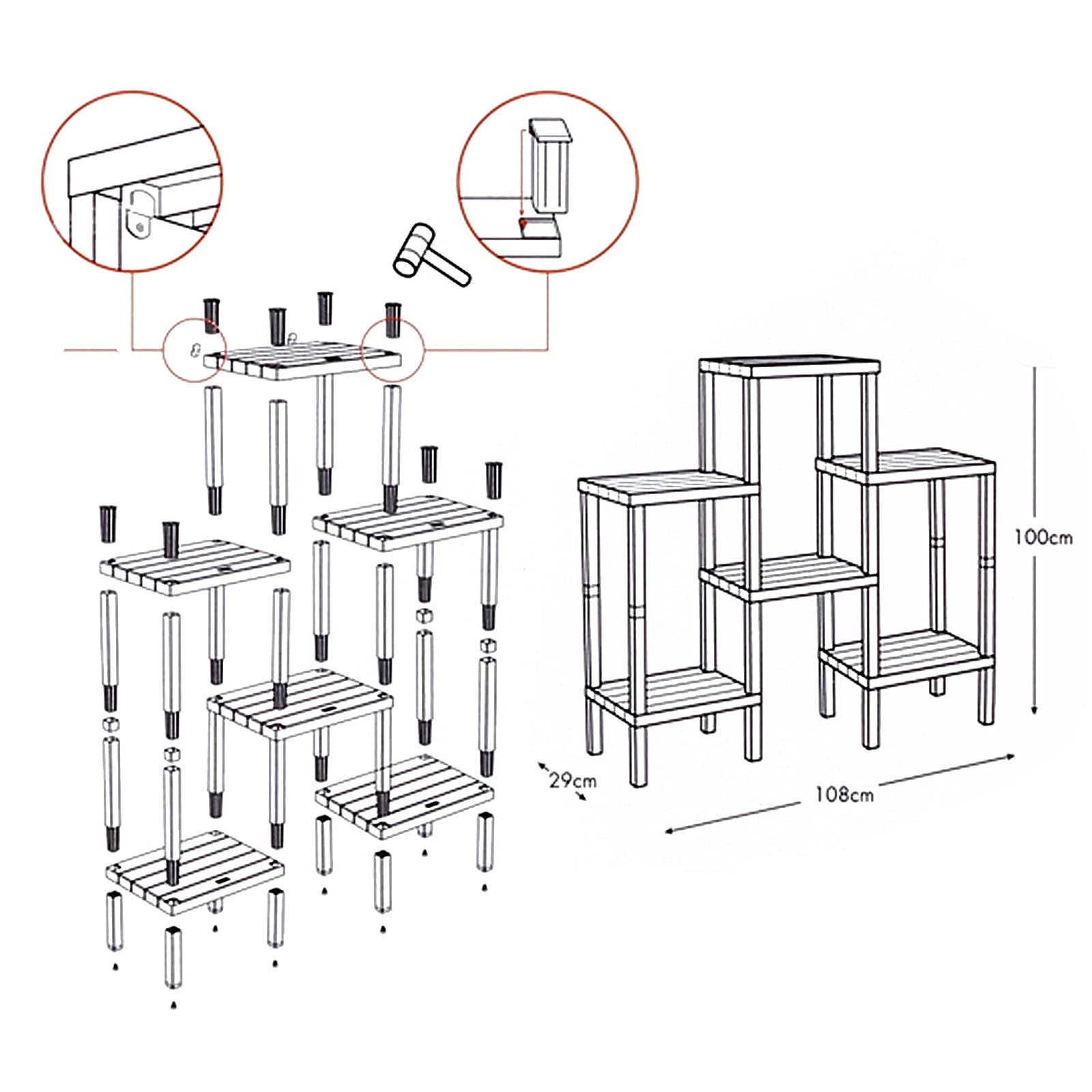 100cm

29cm

108cm