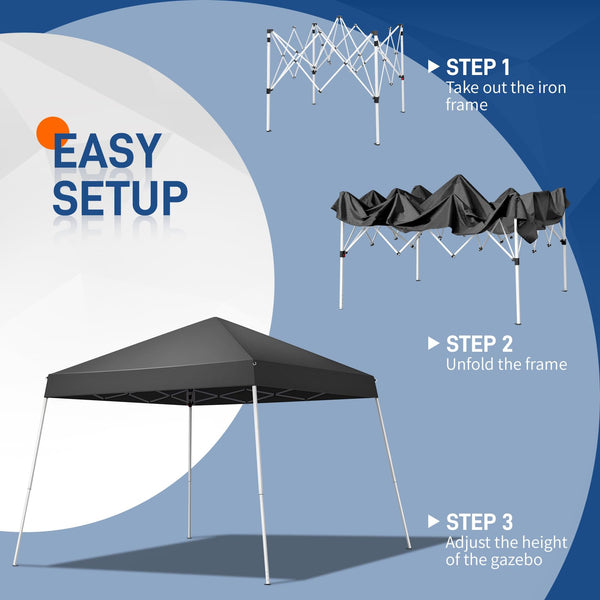 EASY SETUP

STEP 1
Take out the iron frame

STEP 2
Unfold the frame

STEP 3
Adjust the height of the gazebo