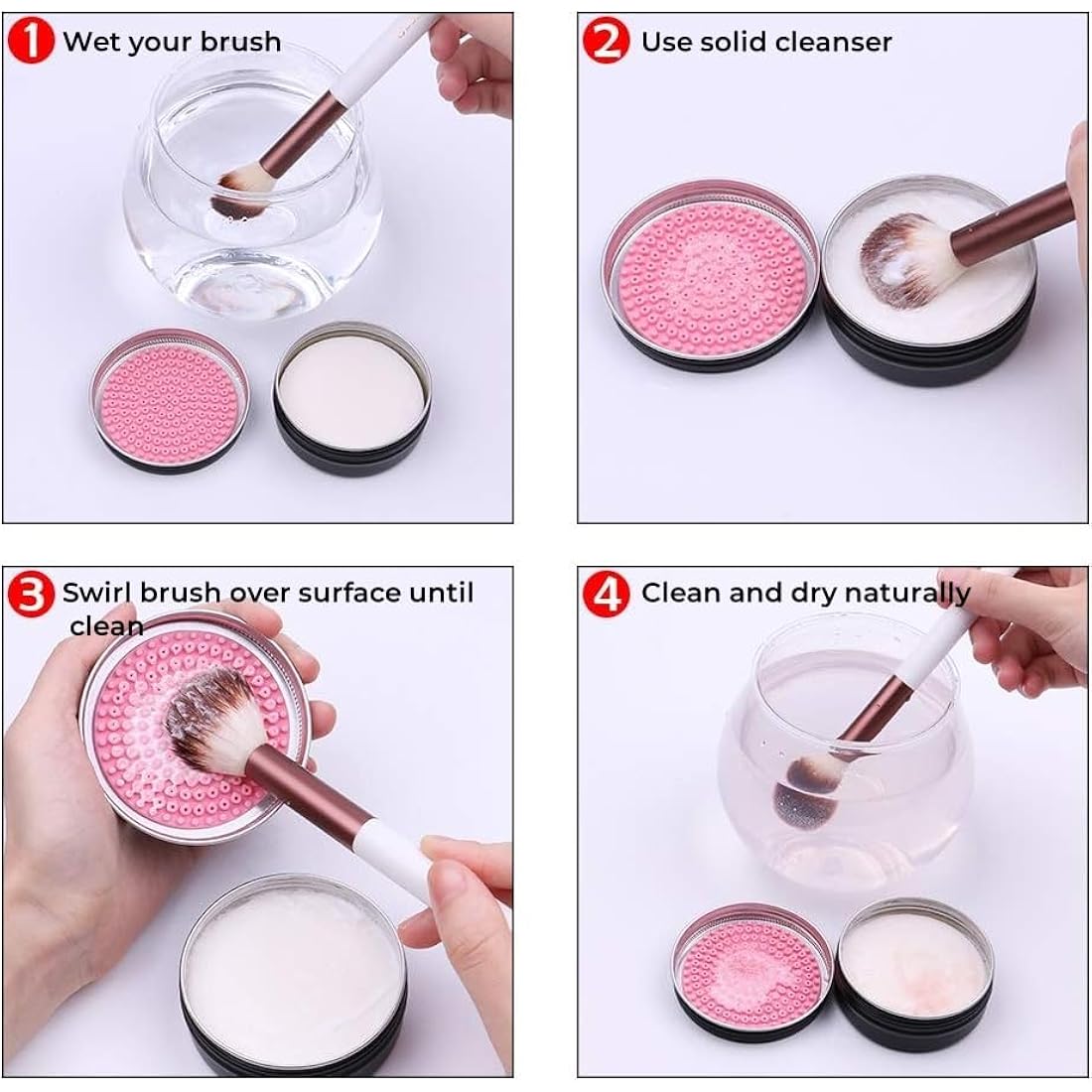 1 Wet your brush

2 Use solid cleanser

3 Swirl brush over surface until clean

4 Clean and dry naturally