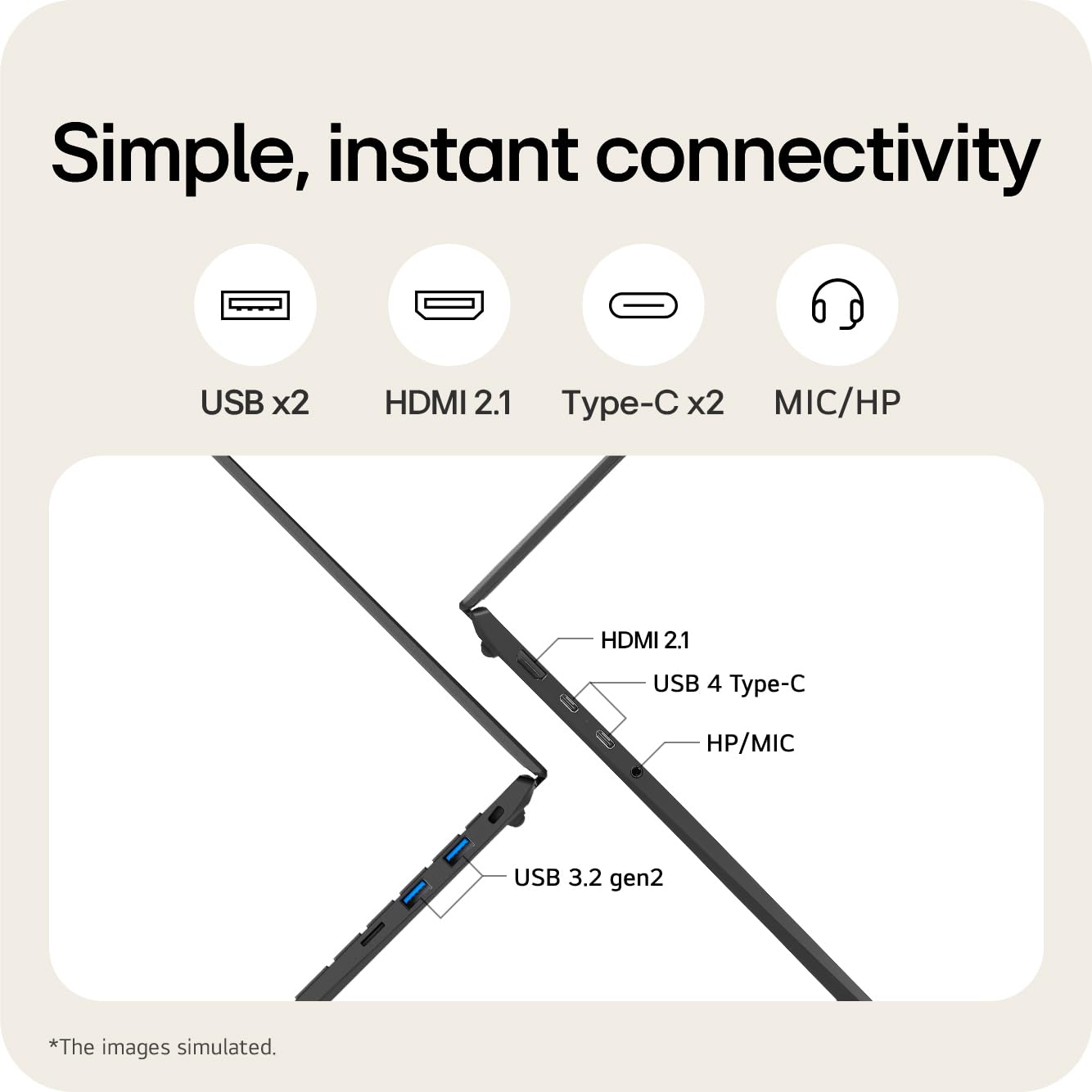 Simple, instant connectivity

USB x2

HDMI 2.1

Type-C x2

MIC/HP

HDMI 2.1

USB 4 Type-C

HP/MIC

USB 3.2 gen2

*The images simulated.