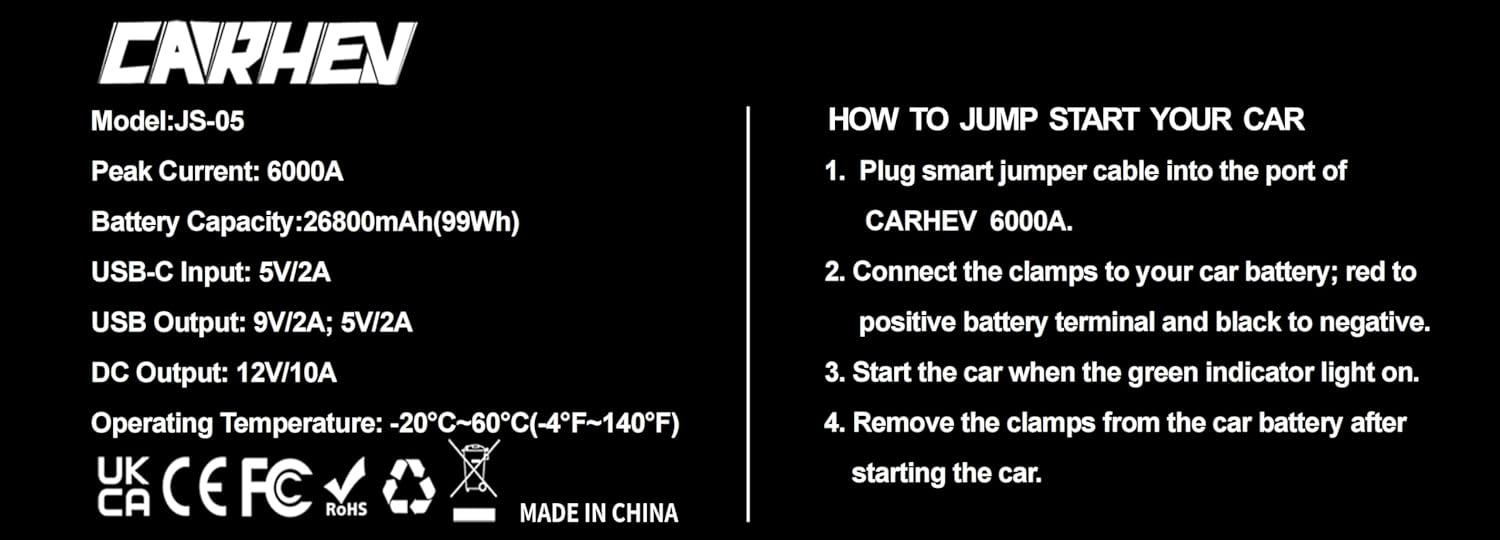 CARHEV

Model:JS-05

Peak Current: 6000A

Battery Capacity:26800mAh(99Wh)

USB-C Input: 5V/2A

USB Output: 9V/2A; 5V/2A

DC Output: 12V/10A

Operating Temperature: -20°C~60°C(-4°F~140°F)

UK CA CE FC RoHS

MADE IN CHINA

HOW TO JUMP START YOUR CAR

1. Plug smart jumper cable into the port of CARHEV 6000A.

2. Connect the clamps to your car battery; red to positive battery terminal and black to negative.

3. Start the car when the green indicator light on.

4. Remove the clamps from the car battery after starting the car.