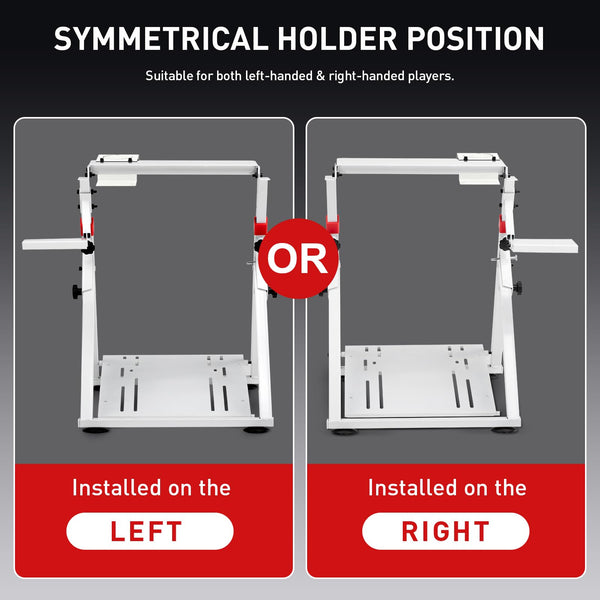 SYMMETRICAL HOLDER POSITION

Suitable for both left-handed & right-handed players.

OR

Installed on the

LEFT

Installed on the

RIGHT