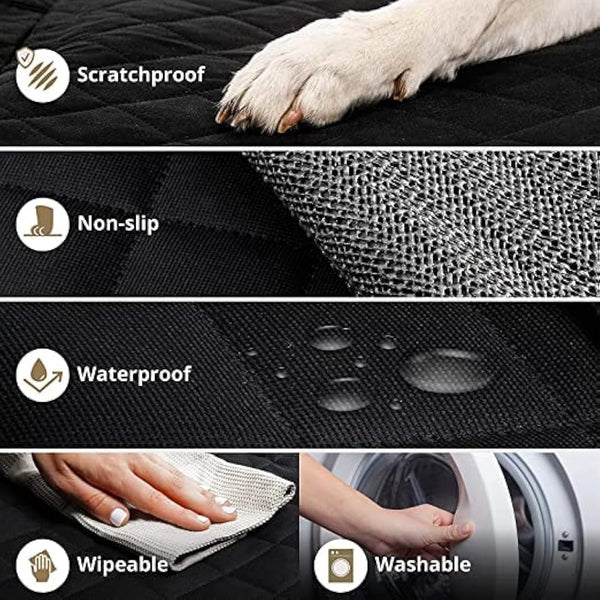 Scratchproof

Non-slip

Waterproof

Wipeable

Washable