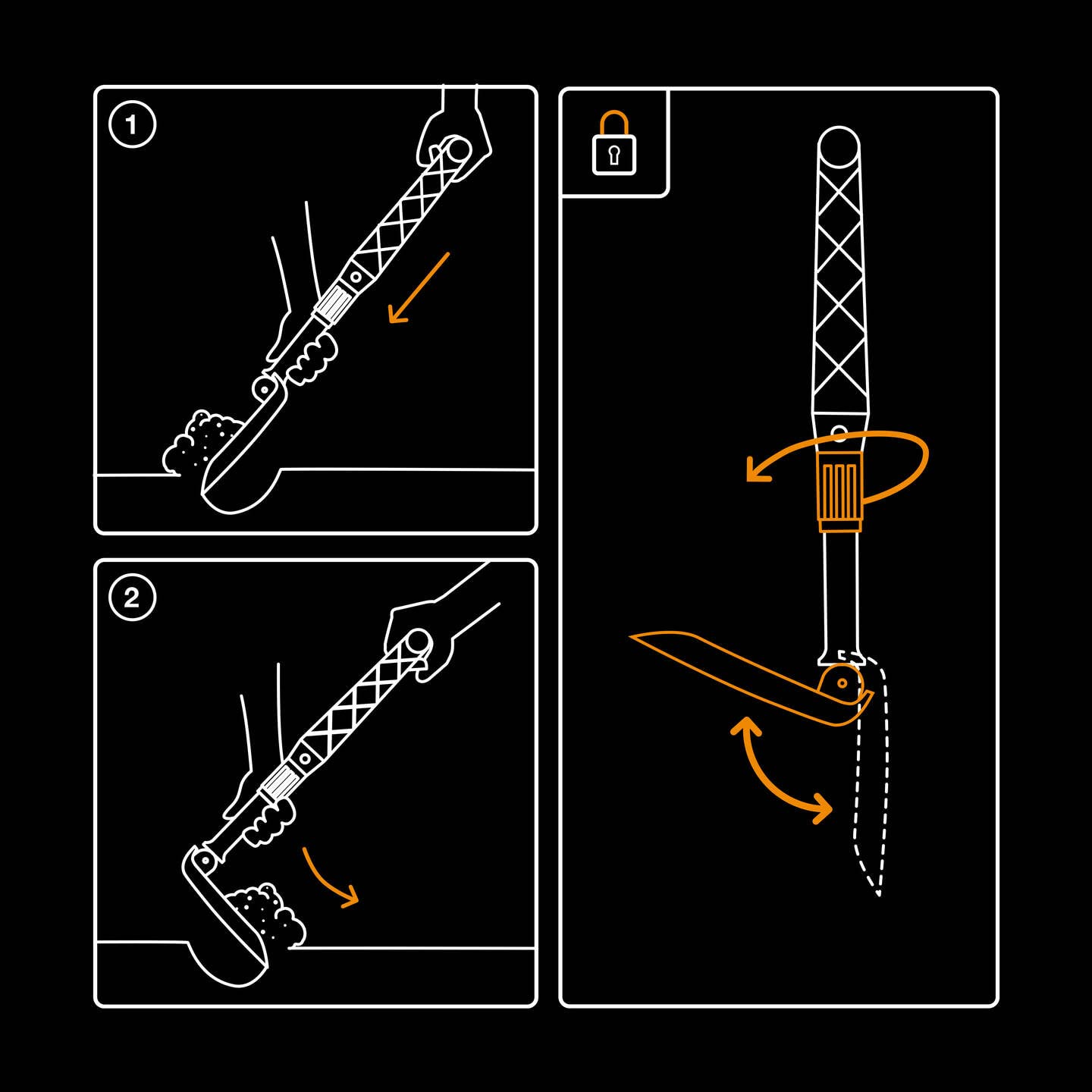 1

2