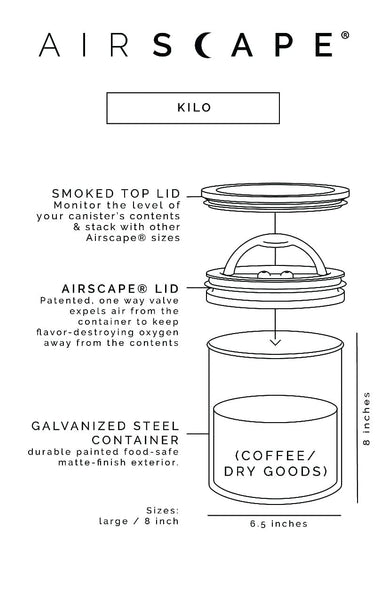 AIRSCAPE®

KILO

SMOKED TOP LID
Monitor the level of your canister's contents & stack with other Airscape® sizes

AIRSCAPE® LID
Patented, one way valve expels air from the container to keep flavor-destroying oxygen away from the contents

GALVANIZED STEEL CONTAINER
durable painted food-safe matte-finish exterior.

(COFFEE/ DRY GOODS)

8 inches

Sizes:
large / 8 inch

6.5 inches