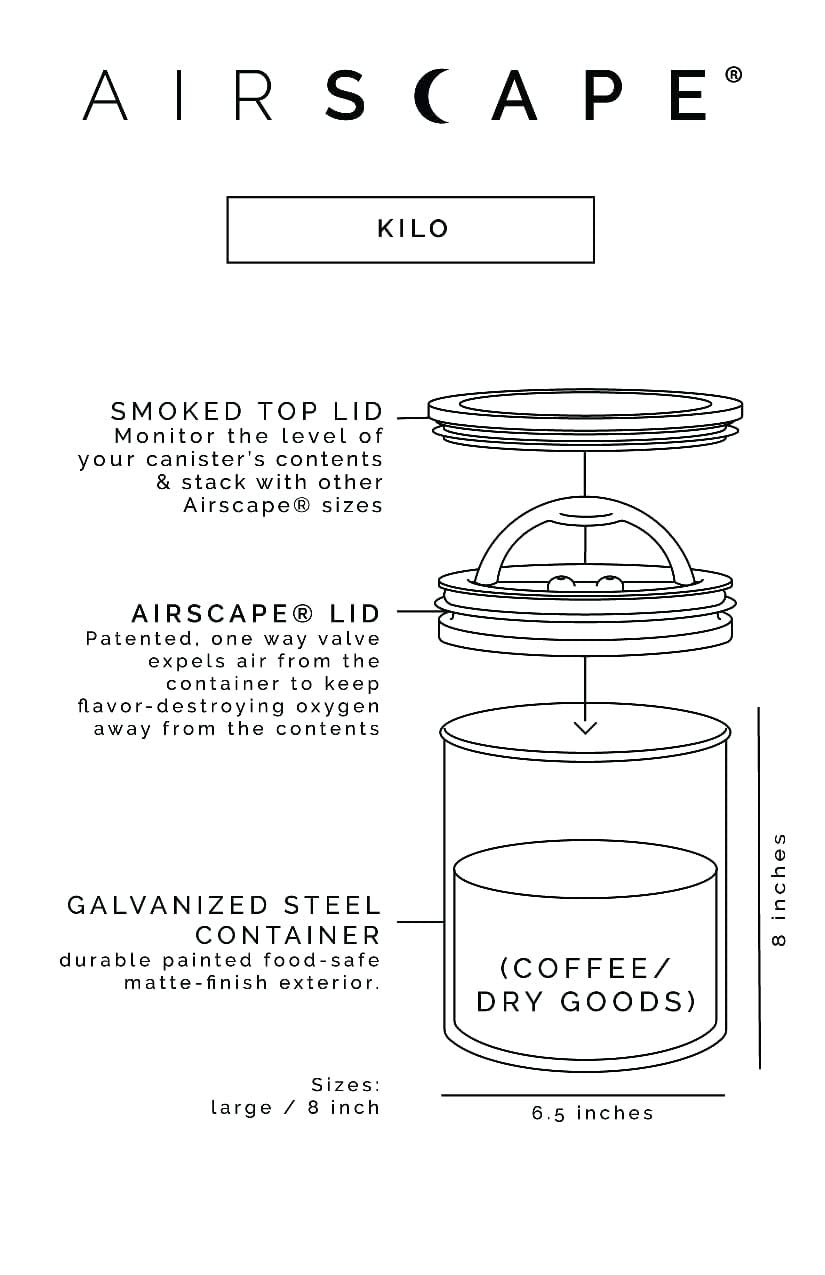 AIRSCAPE®

KILO

SMOKED TOP LID
Monitor the level of your canister's contents & stack with other Airscape® sizes

AIRSCAPE® LID
Patented, one way valve expels air from the container to keep flavor-destroying oxygen away from the contents

GALVANIZED STEEL CONTAINER
durable painted food-safe matte-finish exterior.

(COFFEE/ DRY GOODS)

8 inches

Sizes:
large / 8 inch

6.5 inches