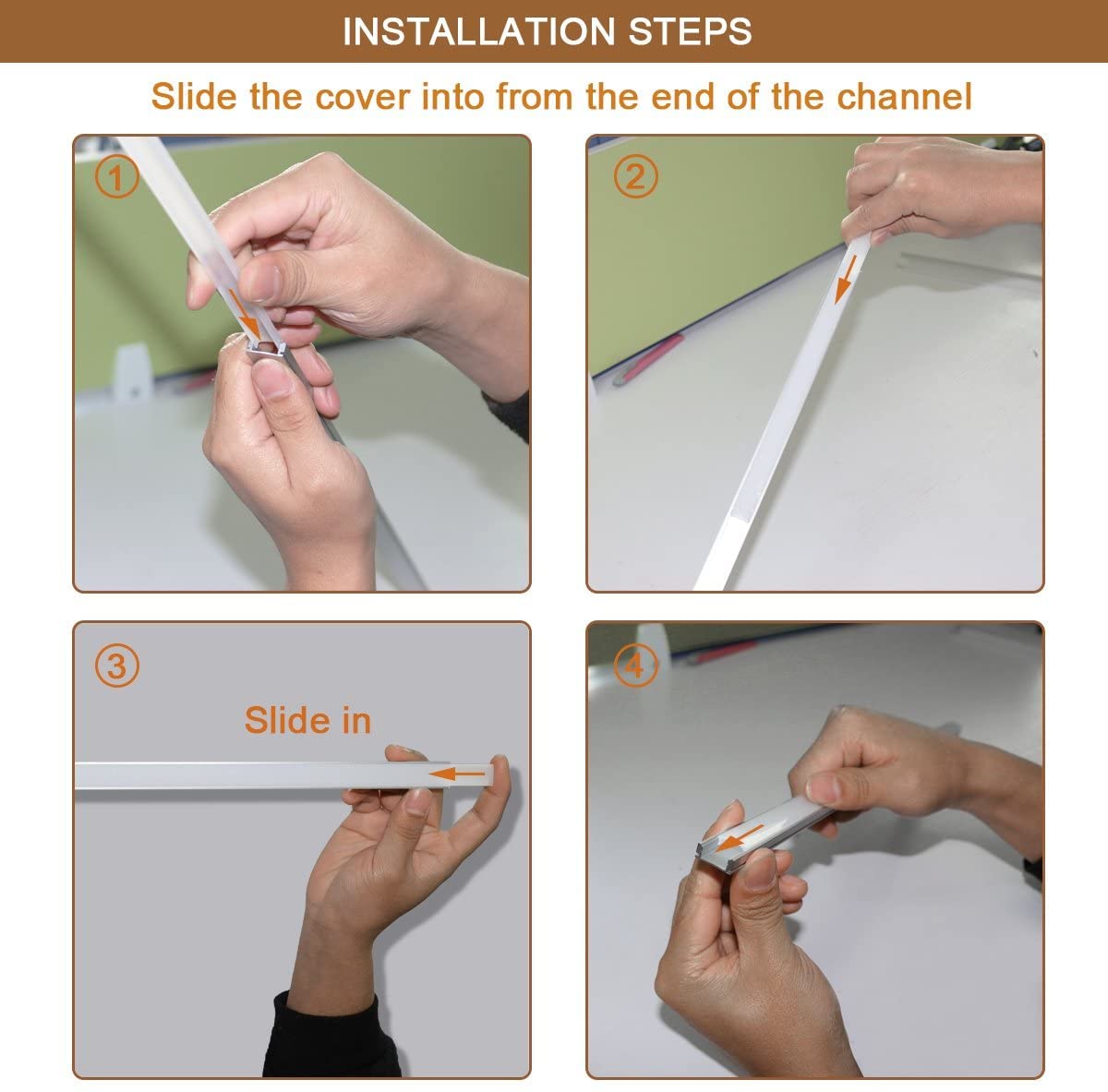 INSTALLATION STEPS

Slide the cover into from the end of the channel

①

②

③

Slide in

④