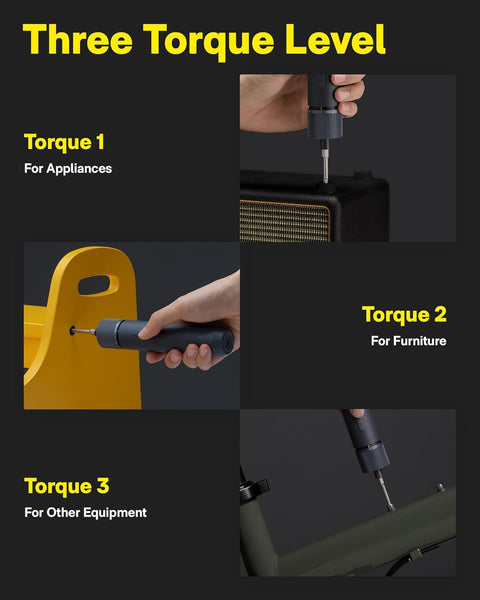 Three Torque Level

Torque 1
For Appliances

Torque 2
For Furniture

Torque 3
For Other Equipment