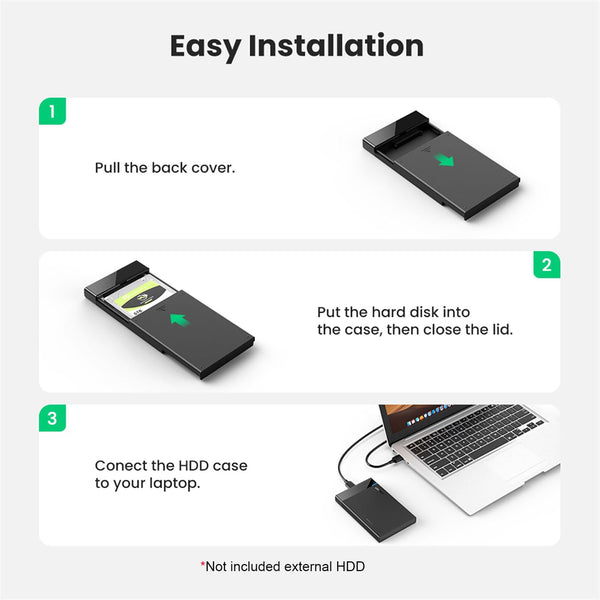 Easy Installation

1

Pull the back cover.

2

Put the hard disk into the case, then close the lid.

3

Conect the HDD case to your laptop.

*Not included external HDD