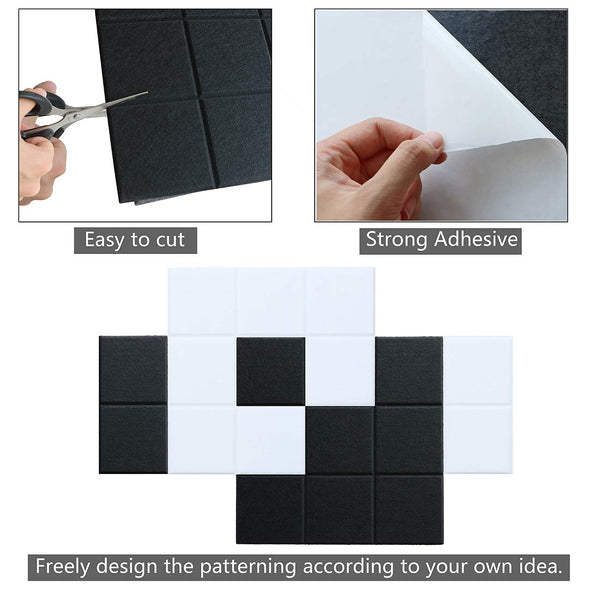 Easy to cut

Strong Adhesive

Freely design the patterning according to your own idea.