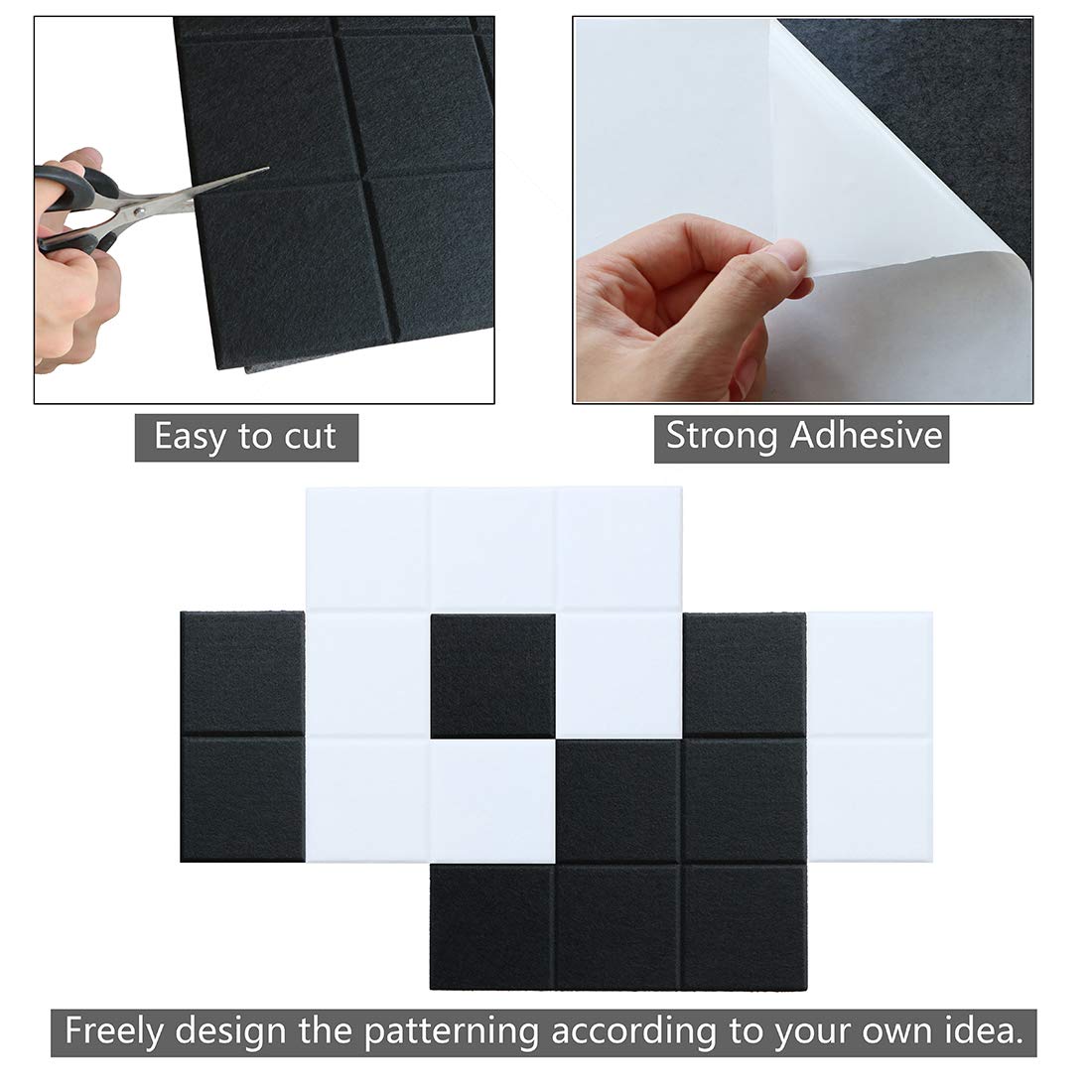 Easy to cut

Strong Adhesive

Freely design the patterning according to your own idea.