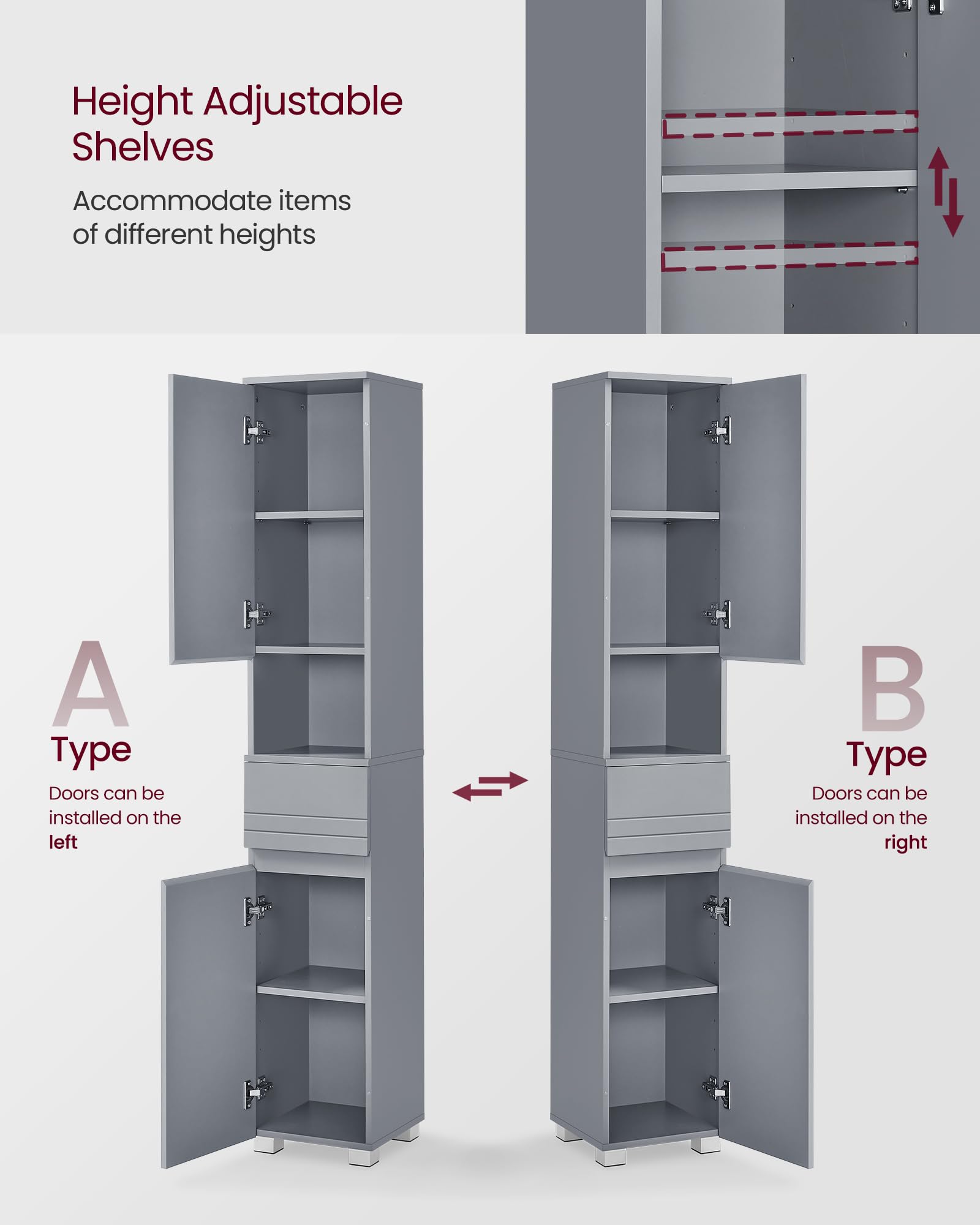 Height Adjustable Shelves

Accommodate items of different heights

A
Type
Doors can be installed on the left

B
Type
Doors can be installed on the right