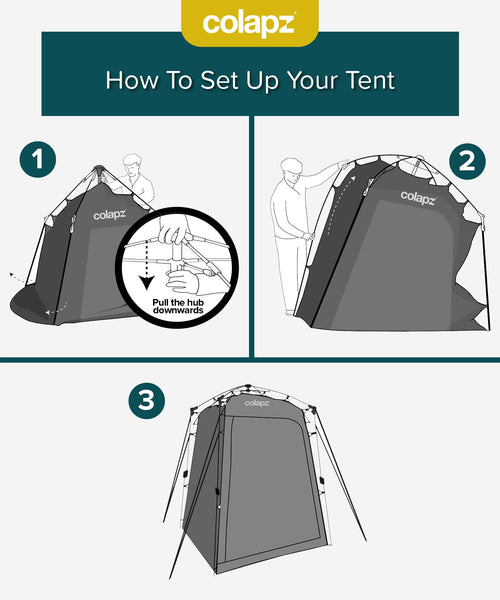 colapz

How To Set Up Your Tent

1

colapz

Pull the hub downwards

2

colapz

3

colapz