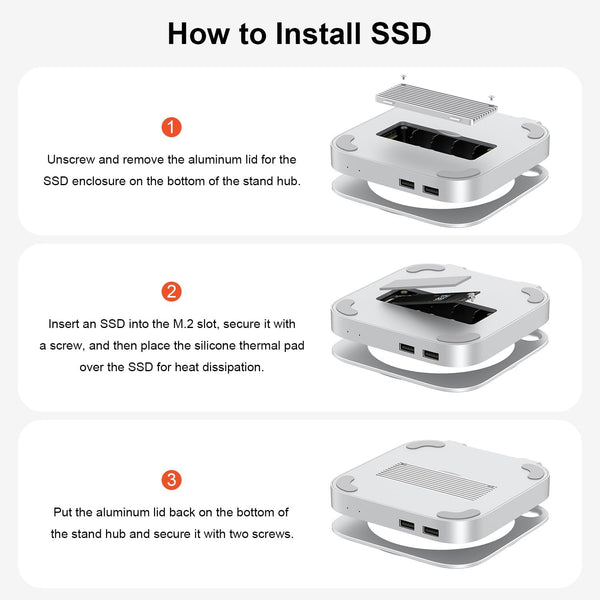 How to Install SSD

1

Unscrew and remove the aluminum lid for the SSD enclosure on the bottom of the stand hub.

2

Insert an SSD into the M.2 slot, secure it with a screw, and then place the silicone thermal pad over the SSD for heat dissipation.

3

Put the aluminum lid back on the bottom of the stand hub and secure it with two screws.