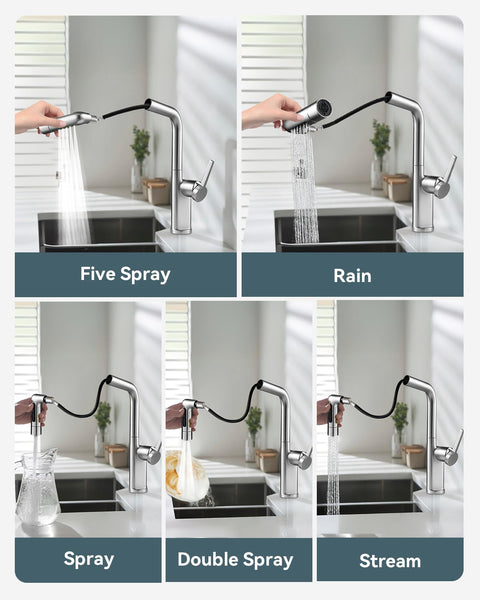 Five Spray

Rain

Spray

Double Spray

Stream