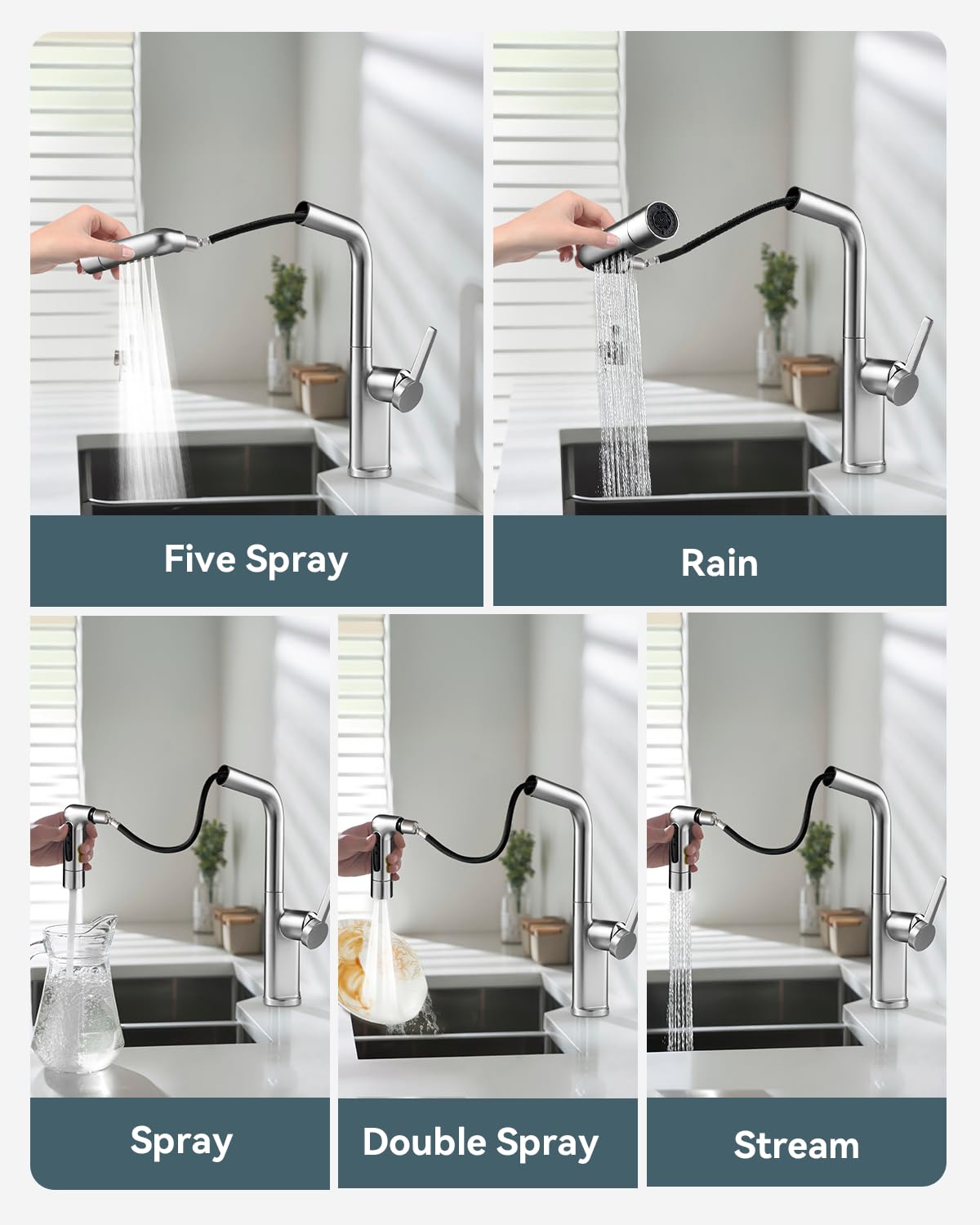 Five Spray

Rain

Spray

Double Spray

Stream