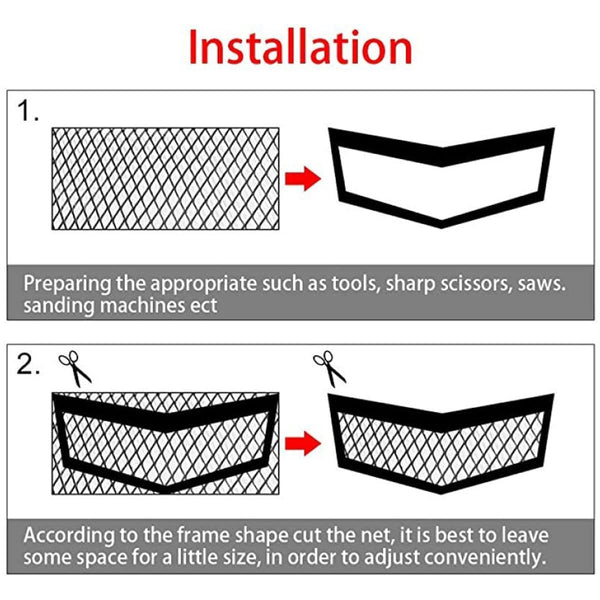 Installation

1.

Preparing the appropriate such as tools, sharp scissors, saws. sanding machines ect

2.

According to the frame shape cut the net, it is best to leave some space for a little size, in order to adjust conveniently.