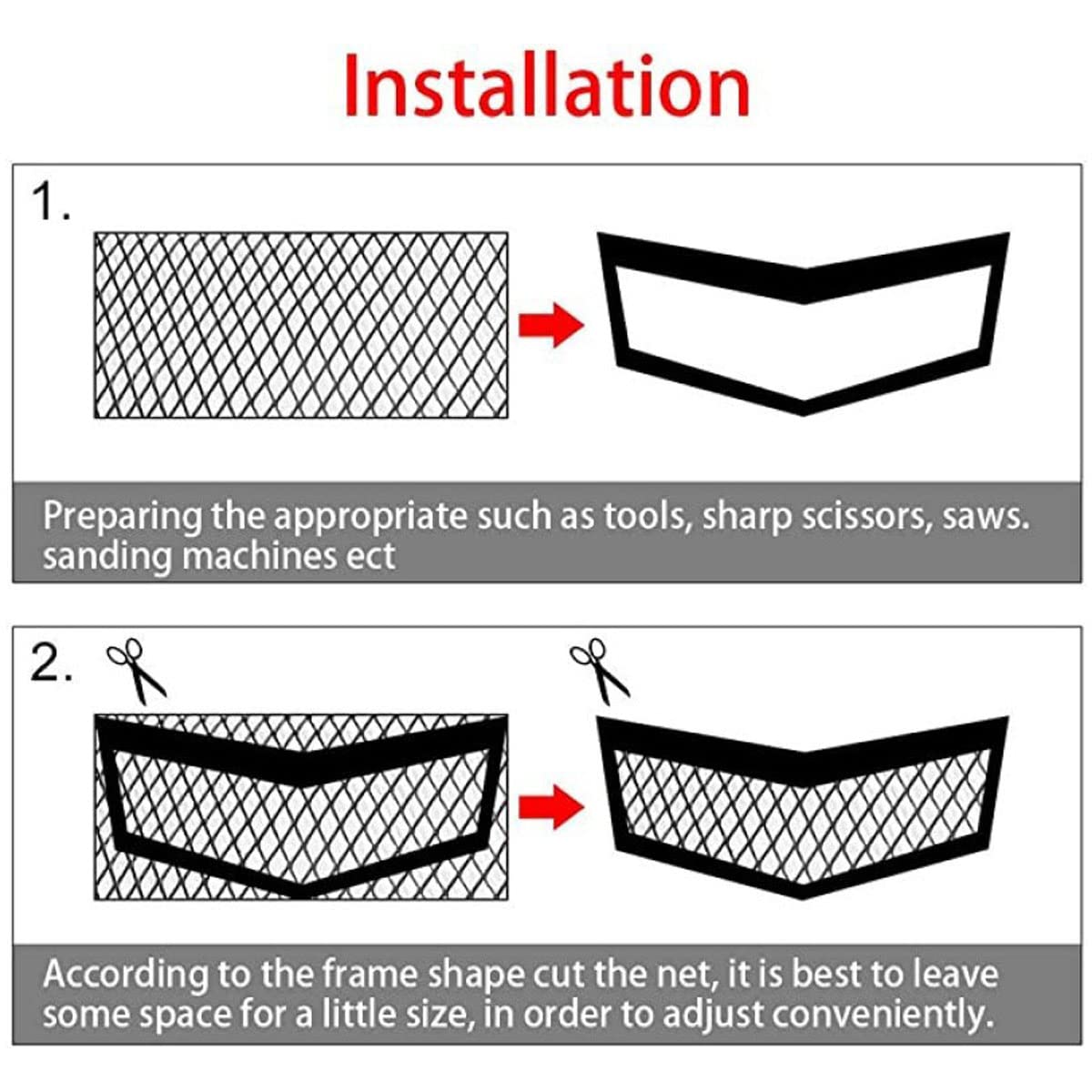 Installation

1.

Preparing the appropriate such as tools, sharp scissors, saws. sanding machines ect

2.

According to the frame shape cut the net, it is best to leave some space for a little size, in order to adjust conveniently.