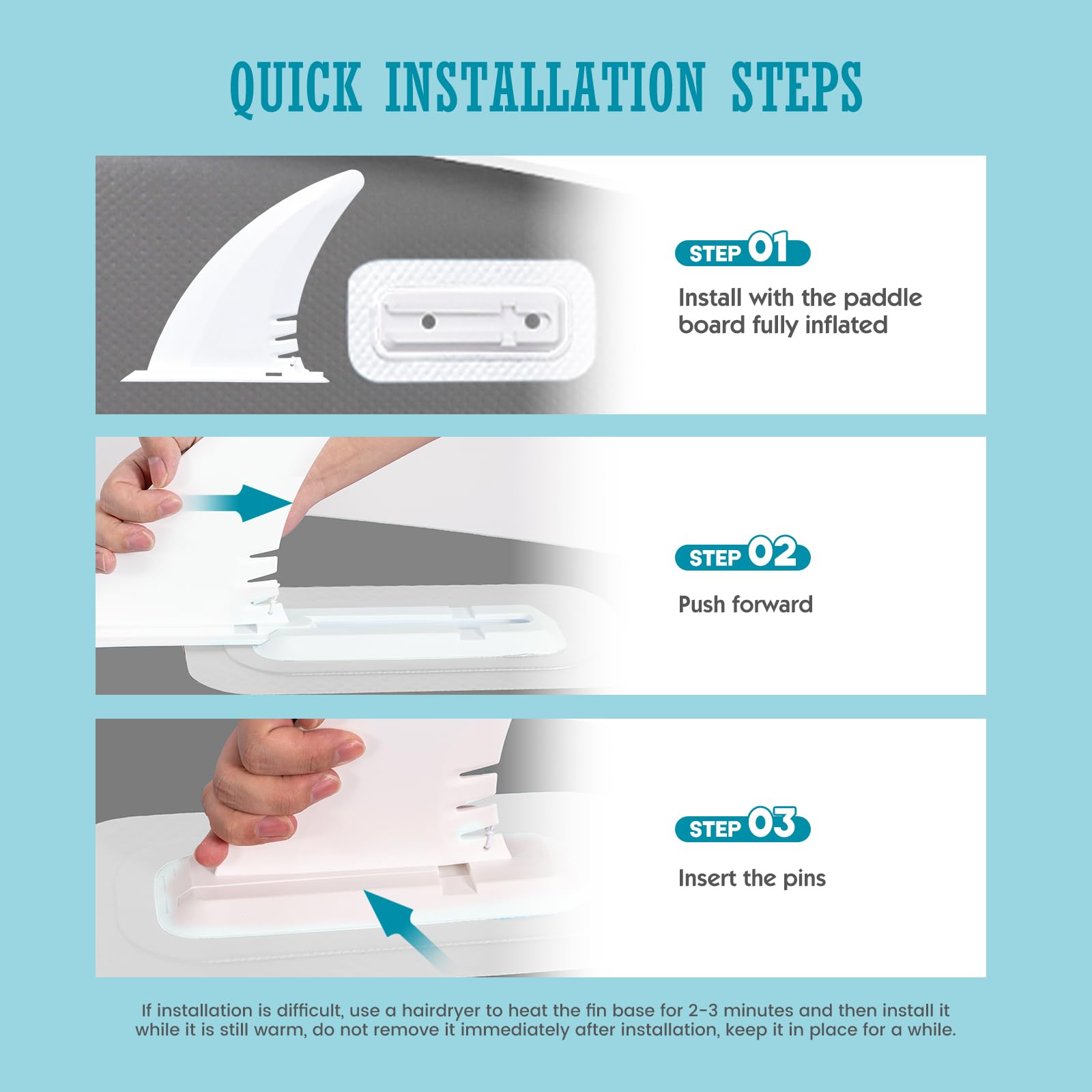 QUICK INSTALLATION STEPS

STEP 01

Install with the paddle board fully inflated

STEP 02

Push forward

STEP 03

Insert the pins

If installation is difficult, use a hairdryer to heat the fin base for 2-3 minutes and then install it while it is still warm, do not remove it immediately after installation, keep it in place for a while.