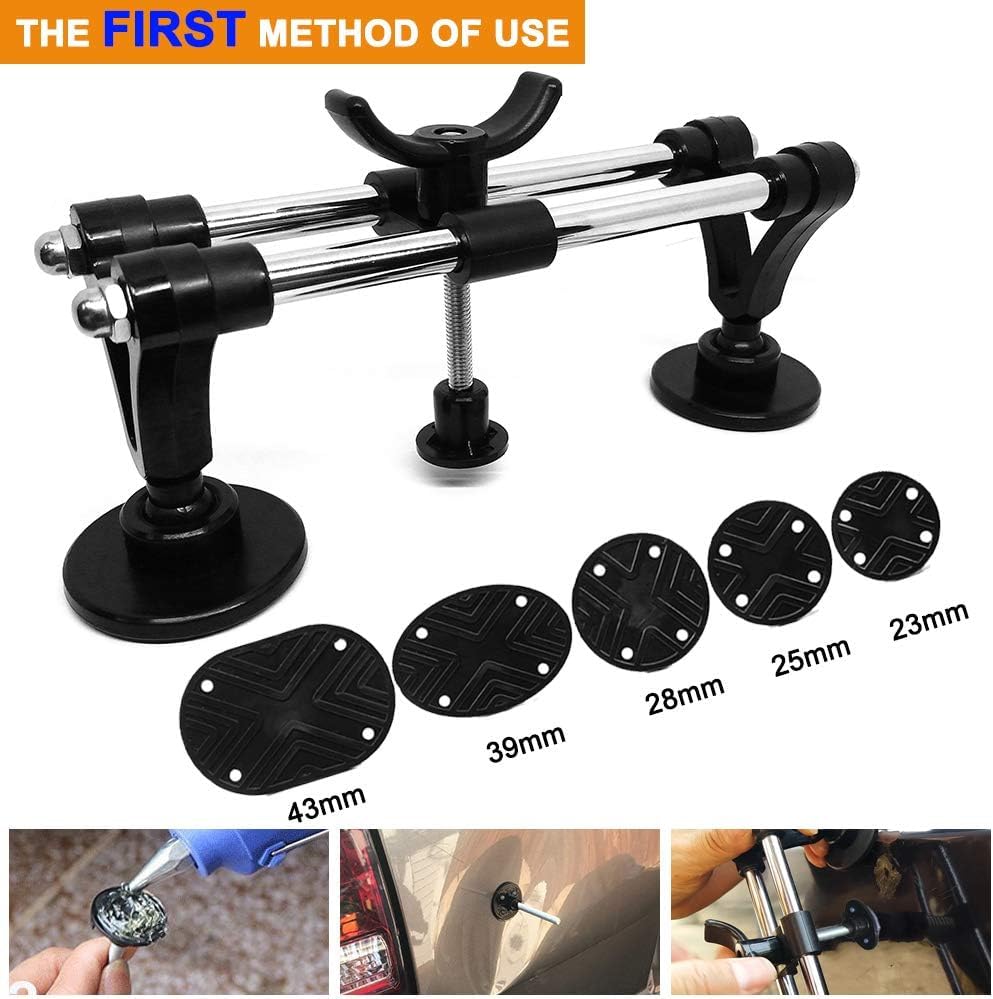 THE FIRST METHOD OF USE

43mm

39mm

28mm

25mm

23mm