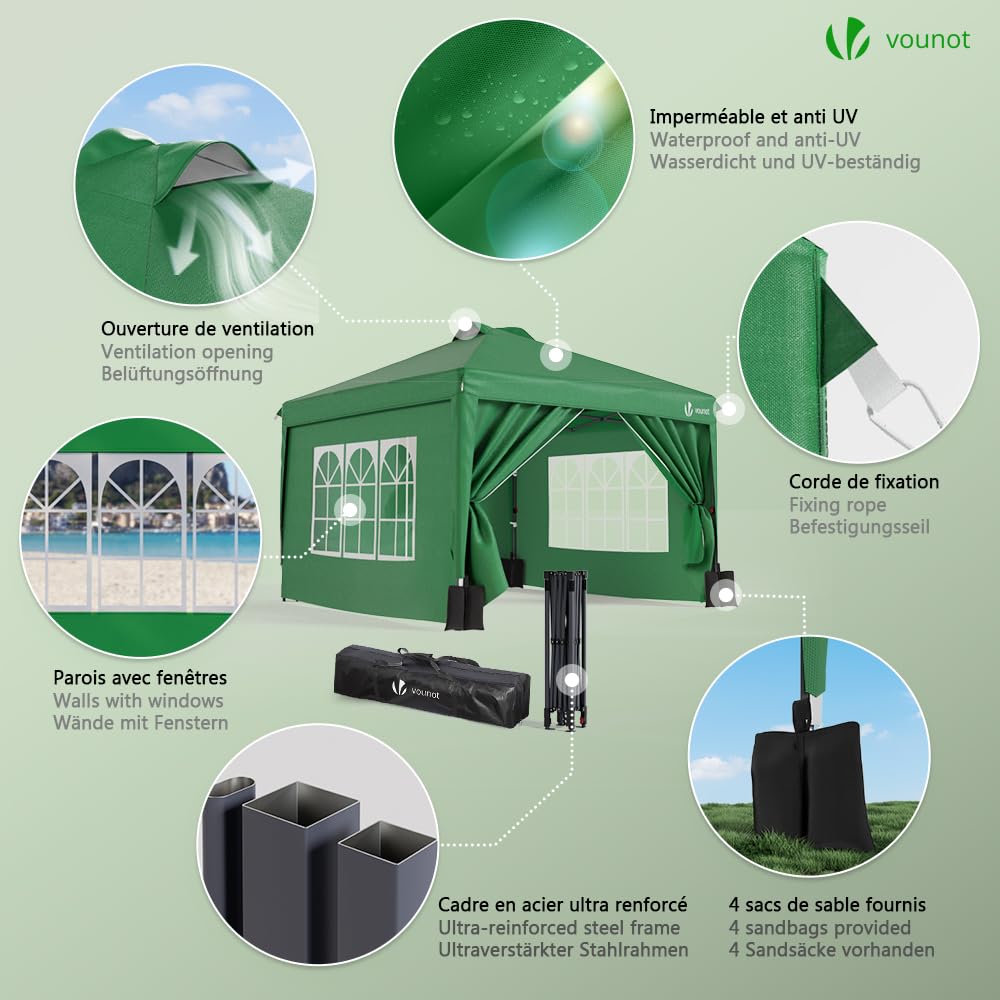 vounot

Imperméable et anti UV
Waterproof and anti-UV
Wasserdicht und UV-beständig

Ouverture de ventilation
Ventilation opening
Belüftungsöffnung

Corde de fixation
Fixing rope
Befestigungsseil

Parois avec fenêtres
Walls with windows
Wände mit Fenstern

vounot

Cadre en acier ultra renforcé
Ultra-reinforced steel frame
Ultraverstärkter Stahlrahmen

4 sacs de sable fournis
4 sandbags provided
4 Sandsäcke vorhanden